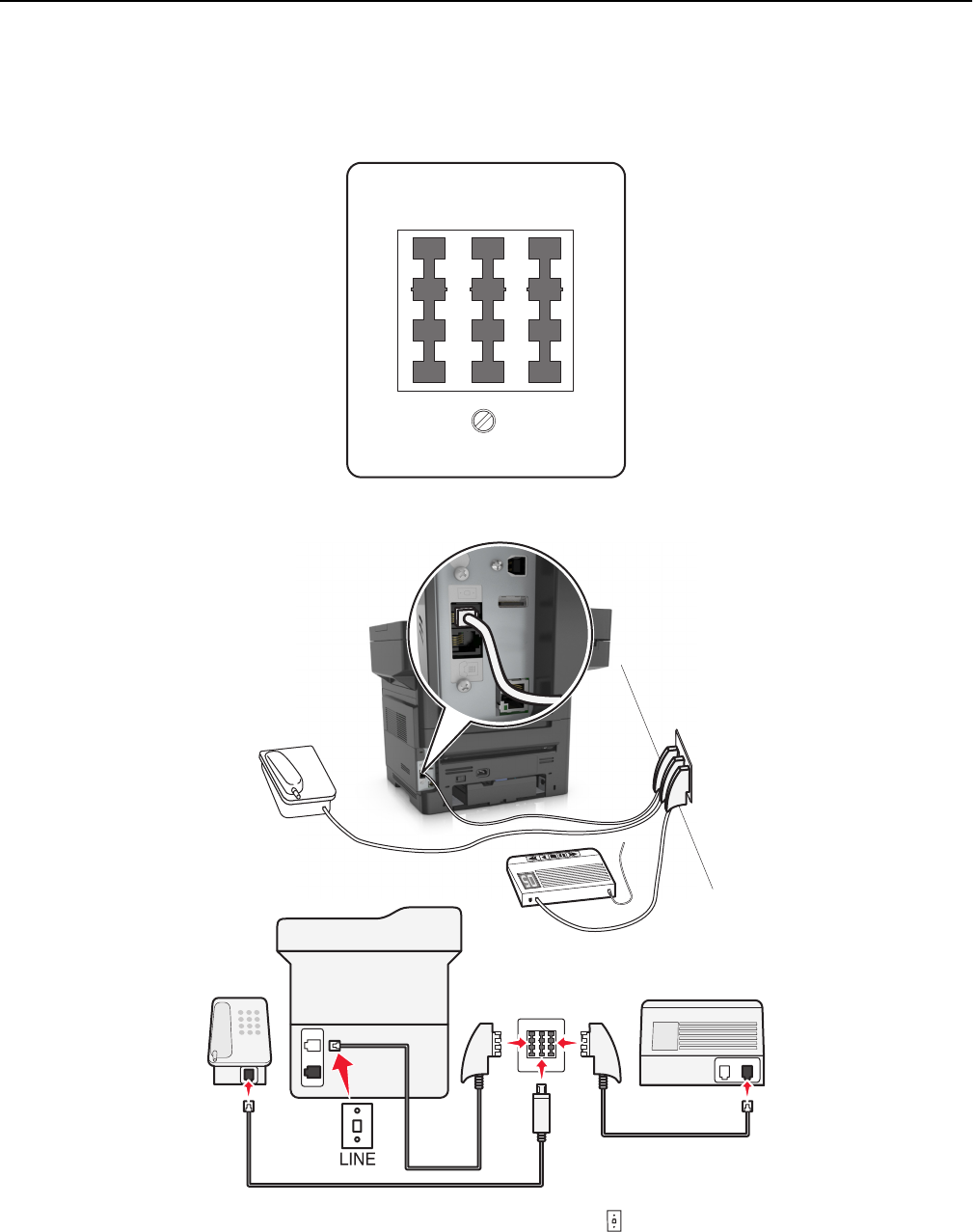 LINE