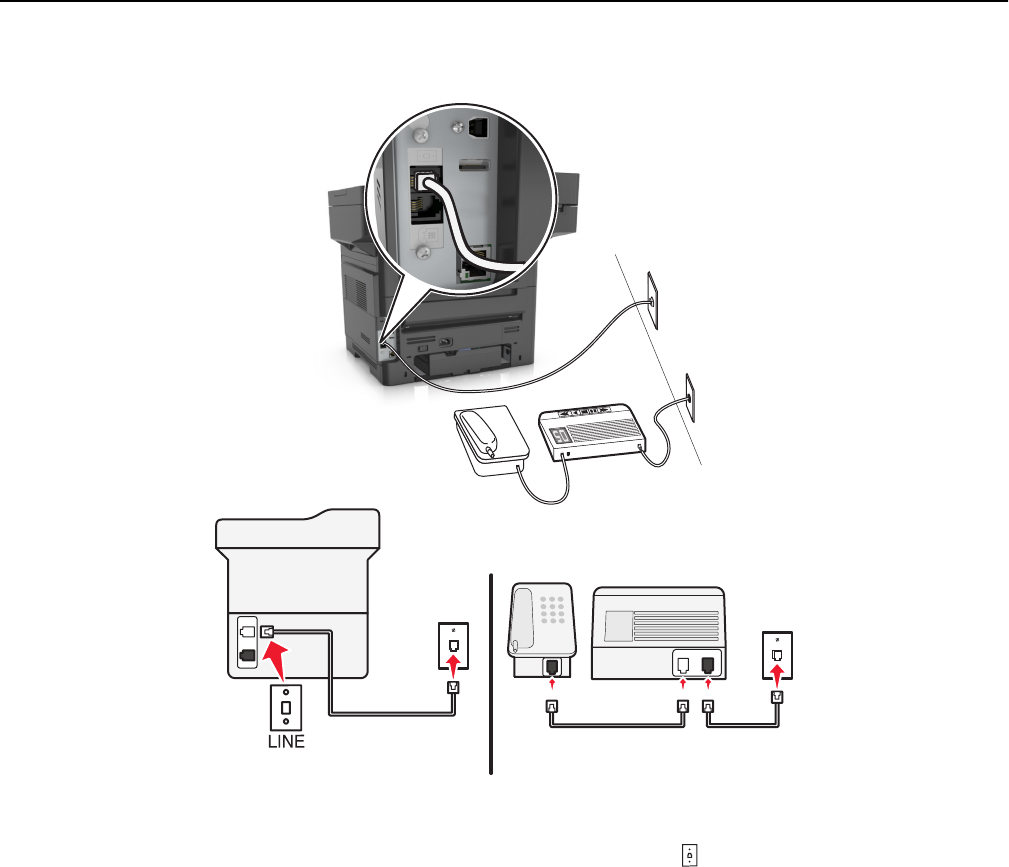 LINE