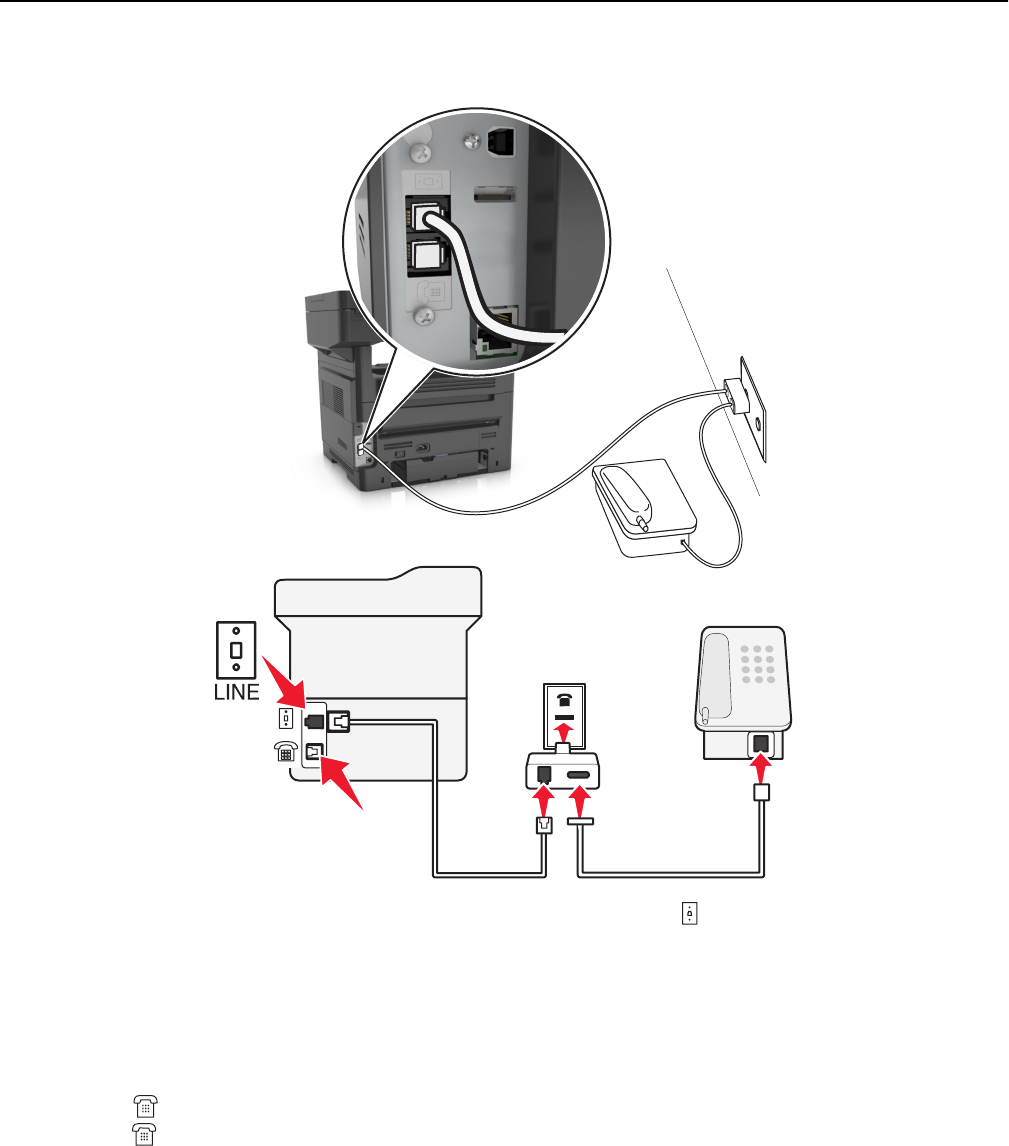 LINE