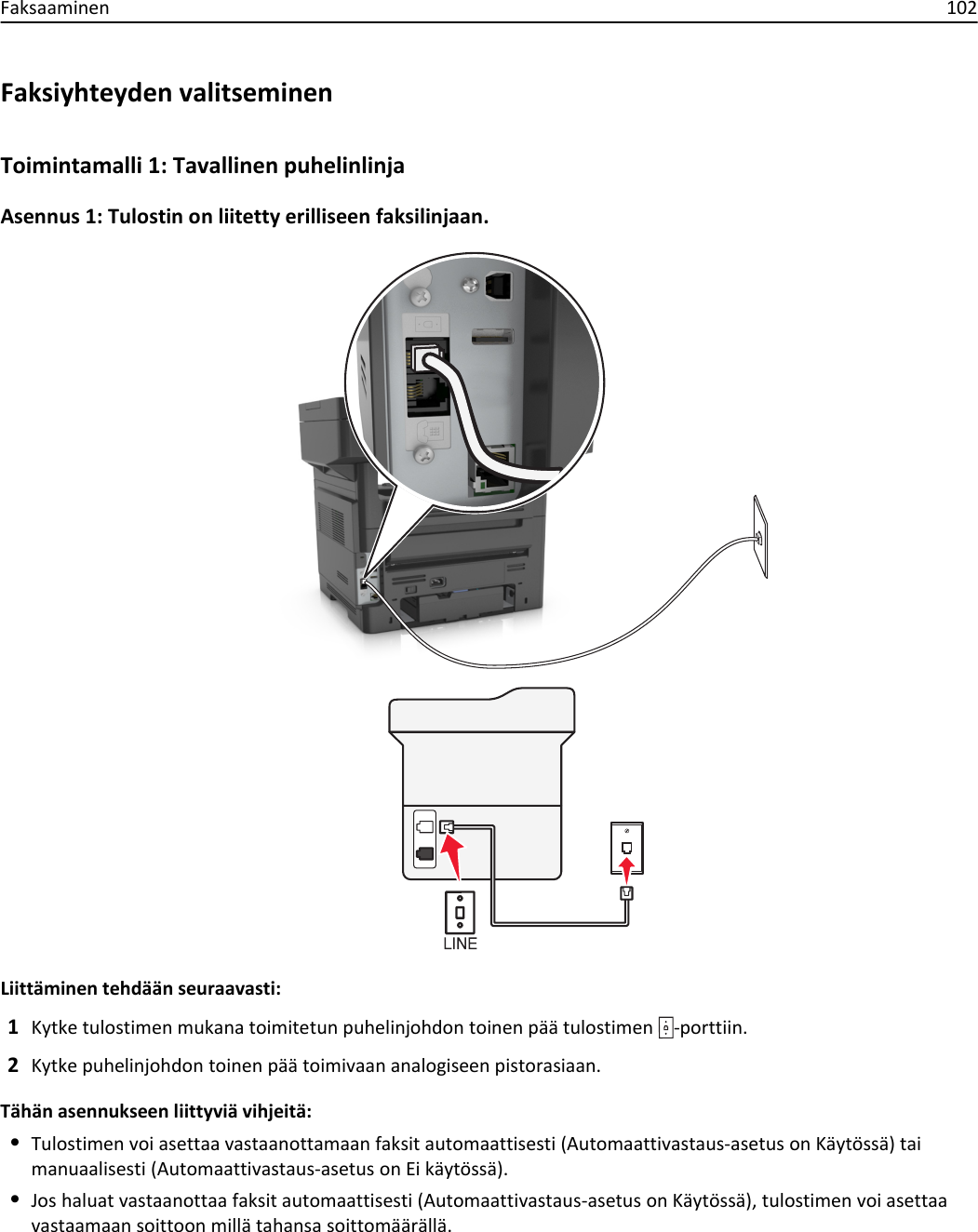 Faksaaminen 102

Faksiyhteyden valitseminen

Toimintamalli 1: Tavallinen puhelinlinja

Asennus 1: Tulostin on liitetty erilliseen faksilinjaan.

LINE

Liittäminen tehdään seuraavasti:

1 Kytke tulostimen mukana toimitetun puhelinjohdon toinen pää tulostimen -porttiin.

2 Kytke puhelinjohdon toinen pää toimivaan analogiseen pistorasiaan.

Tähän asennukseen liittyviä vihjeitä:

• Tulostimen voi asettaa vastaanottamaan faksit automaattisesti (Automaattivastaus-asetus on Käytössä) tai manuaalisesti (Automaattivastaus-asetus on Ei käytössä).

• Jos haluat vastaanottaa faksit automaattisesti (Automaattivastaus-asetus on Käytössä), tulostimen voi asettaa vastaamaan soittoon millä tahansa soittomäärällä.