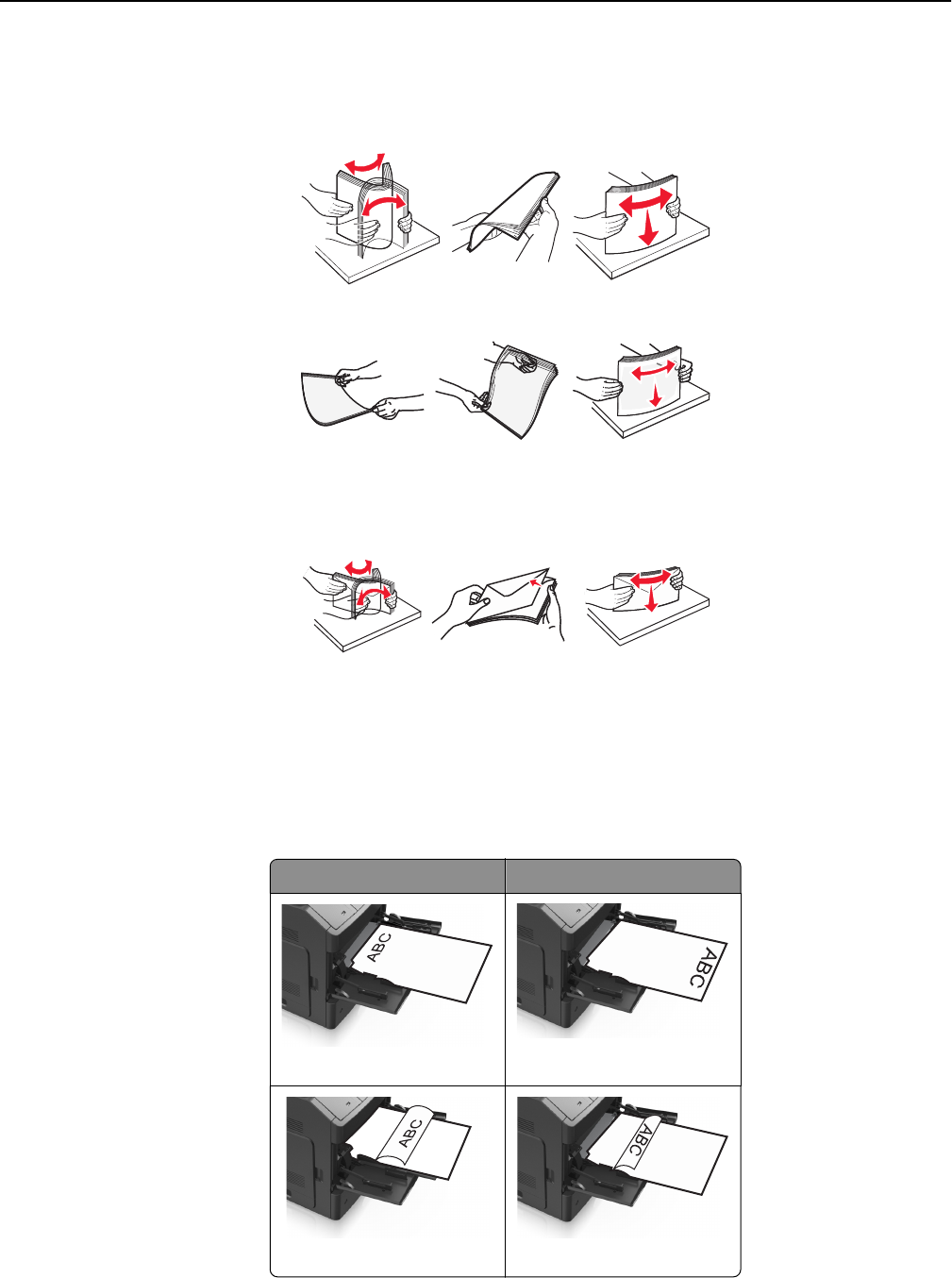 ABC

ABC

ABC

ABC