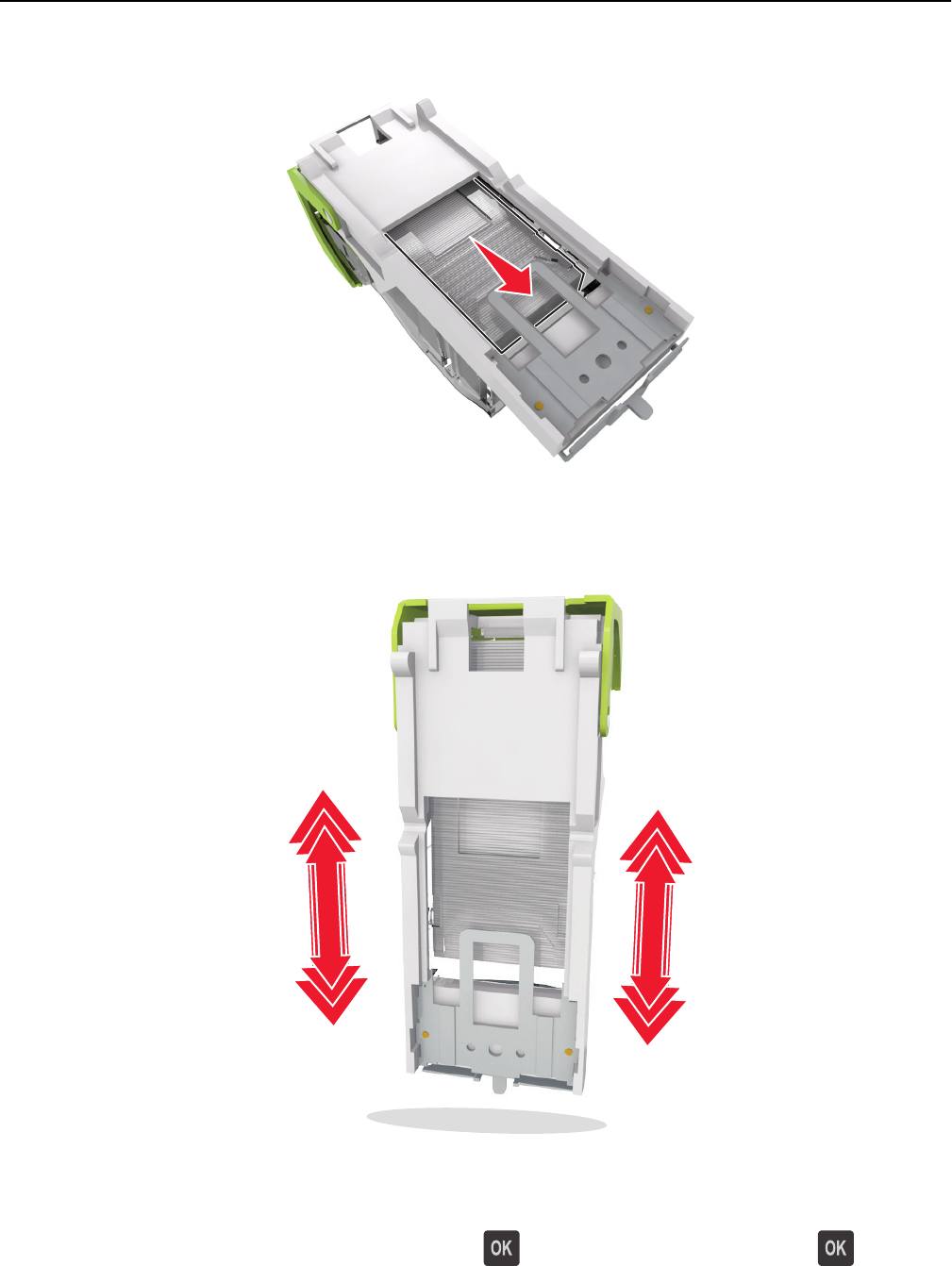 OK OK