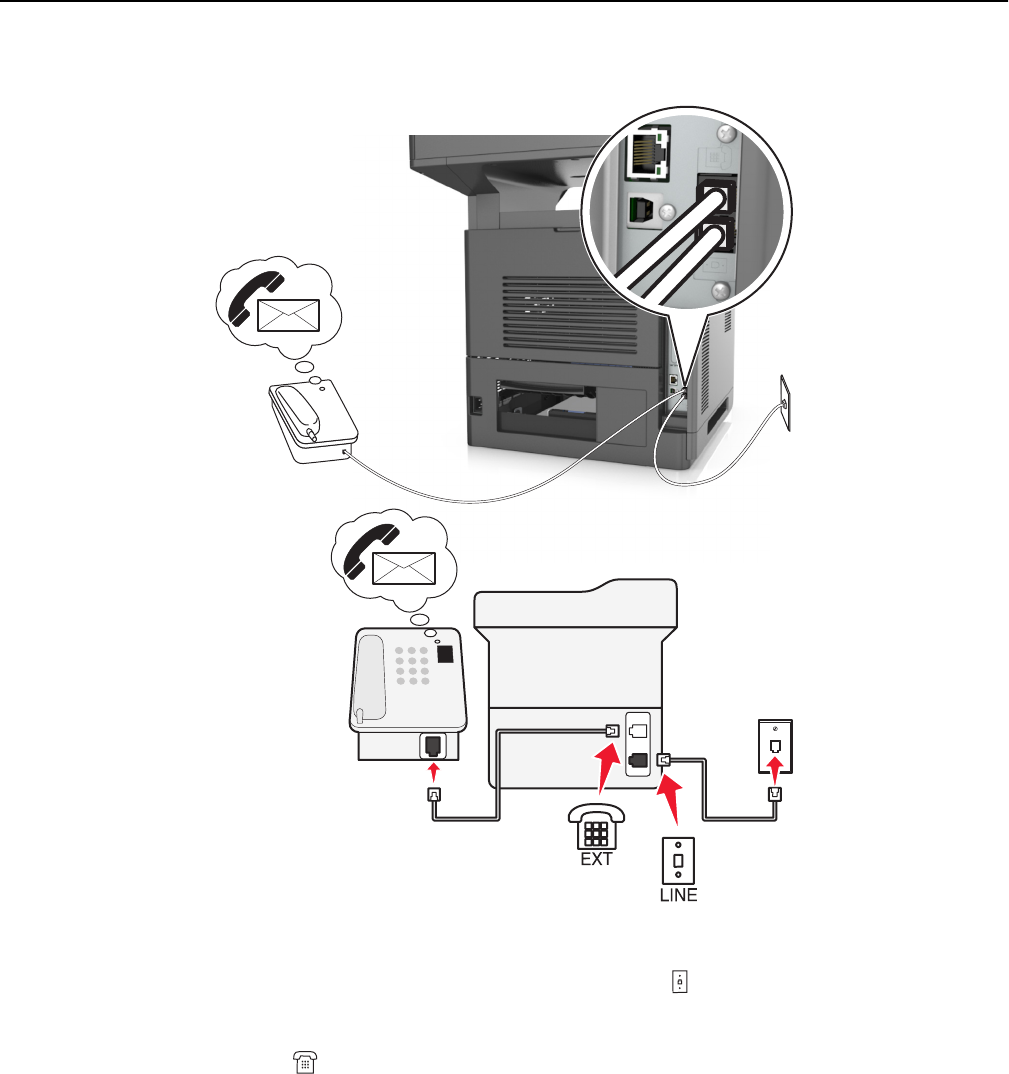 EXT

LINE