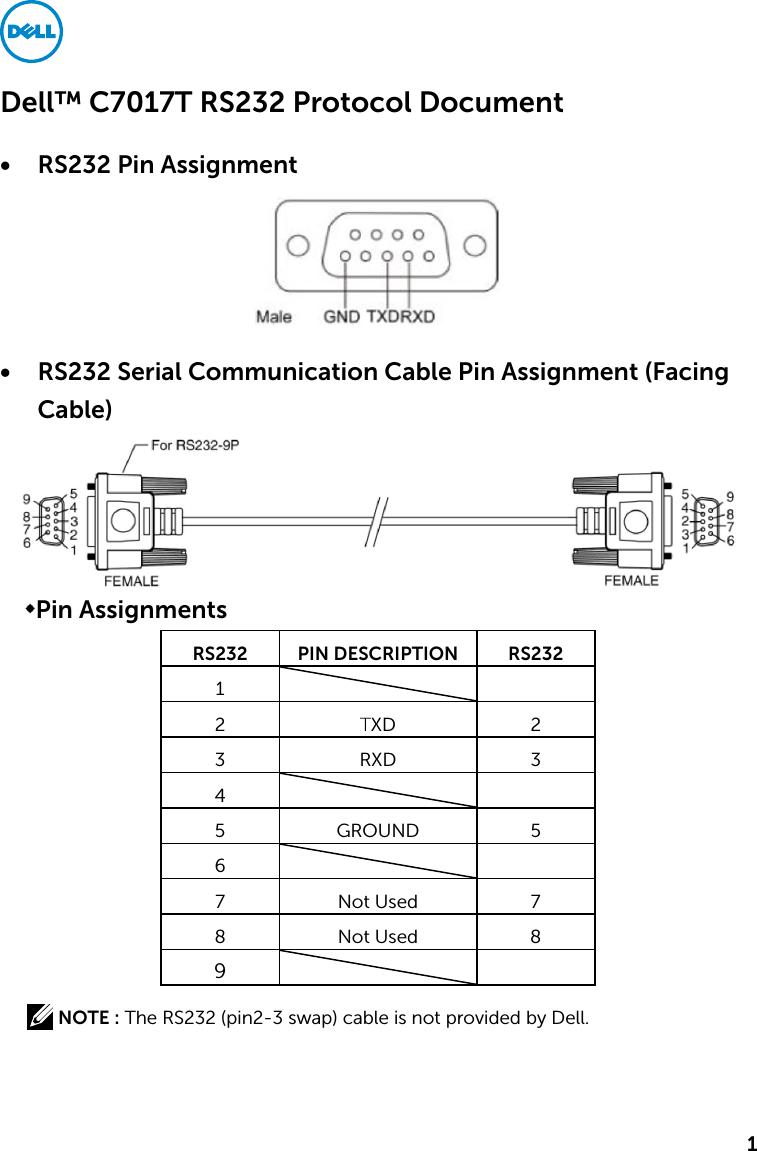 DELL

Dell™ C7017T RS232 Protocol Document

• RS232 Pin Assignment

Male GND TXD RXD

• RS232 Serial Communication Cable Pin Assignment (Facing Cable)

For RS232-9P

9 8 7 6 5 4 3 2 1

FEMALE

5 4 3 2 1 9 8 7 6

FEMALE

◆Pin Assignments

| RS232 | PIN DESCRIPTION | RS232 |
|---|---|---|
| 1 | | |
| 2 | TXD | 2 |
| 3 | RXD | 3 |
| 4 | | |
| 5 | GROUND | 5 |
| 6 | | |
| 7 | Not Used | 7 |
| 8 | Not Used | 8 |
| 9 | | |

NOTE : The RS232 (pin2-3 swap) cable is not provided by Dell.

1