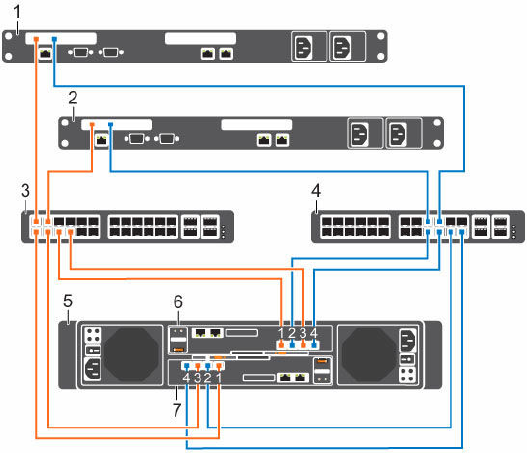 1
2
3
4
5
6
1 2 3 4
4 3 2 1
7