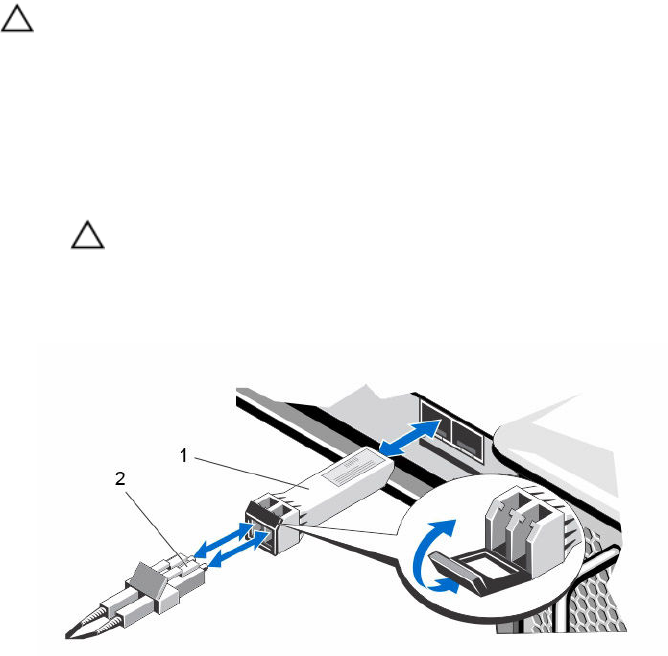 1

2