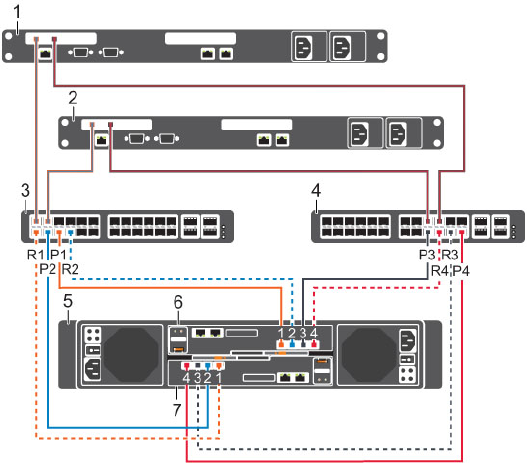 1
2
3
4
R1 P1
P2 R2
P3 R3
R4 P4
5
6
1 2 3 4
4 3 2 1
7