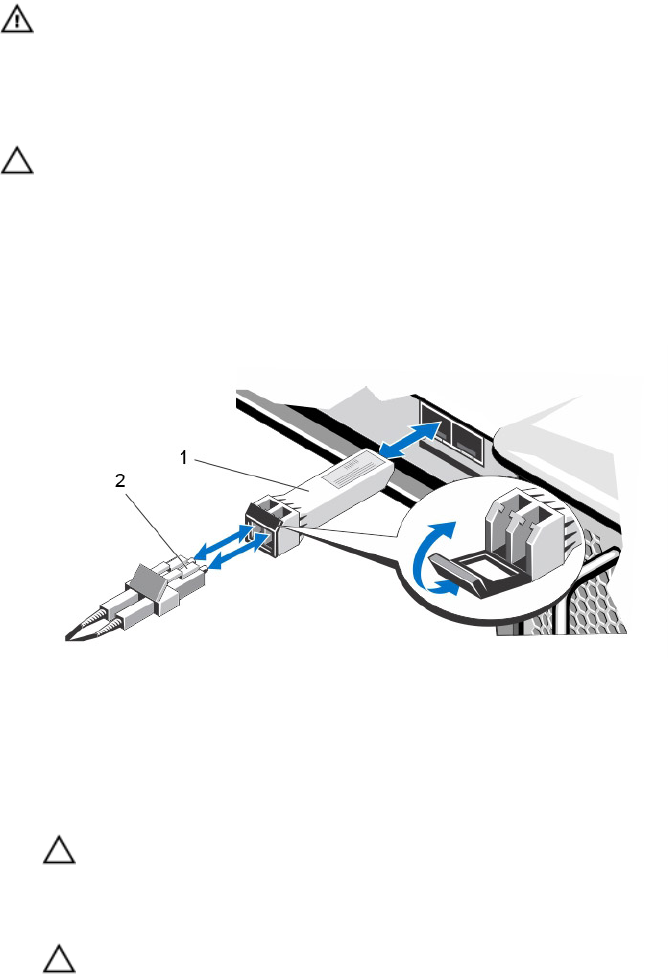 1

2