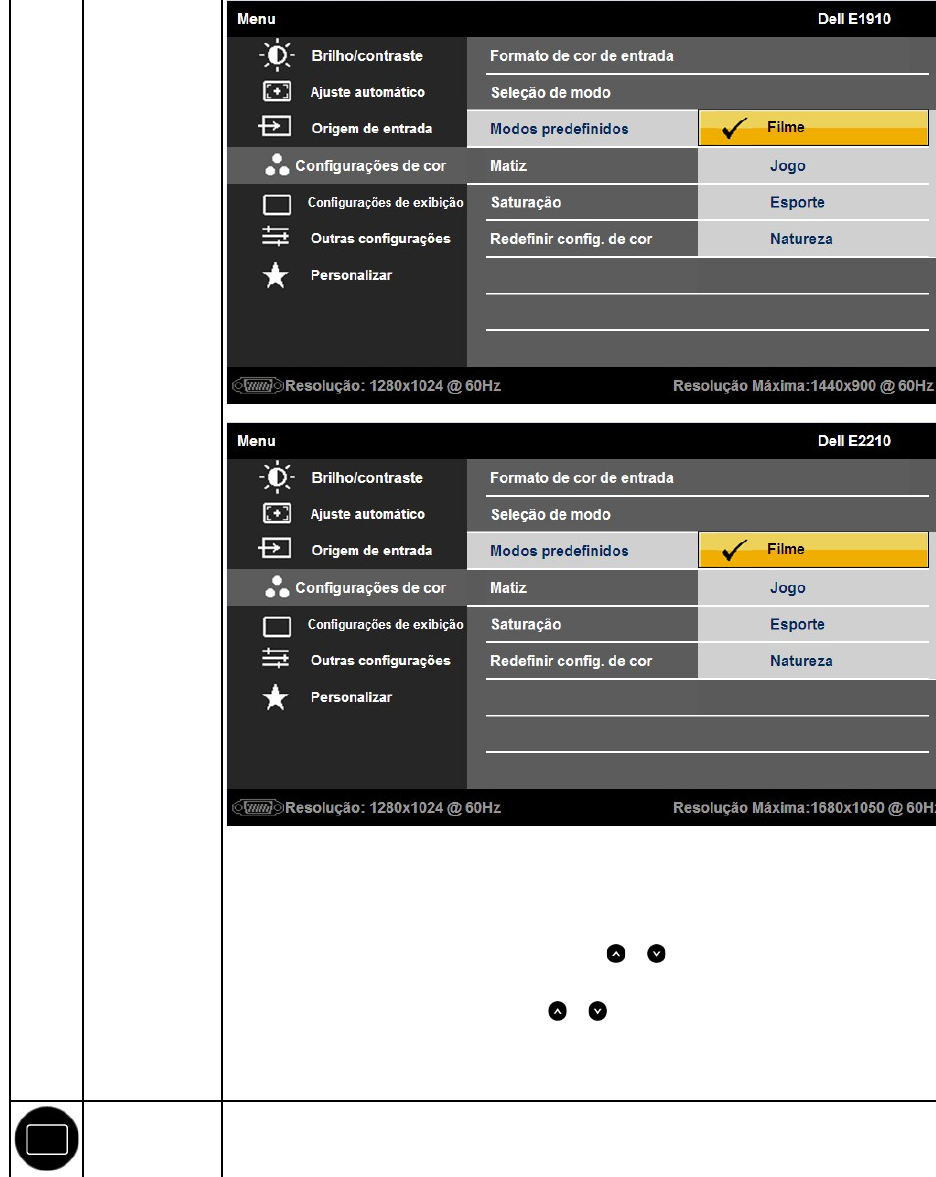 Menu Dell E1910

Brilho/contraste
Ajuste automático
Origem de entrada
Configurações de cor
Configurações de exibição
Outras configurações
Personalizar

Formato de cor de entrada
Seleção de modo
Modos predefinidos
Matiz
Saturação
Redefinir config. de cor

Filme
Jogo
Esporte
Natureza

Resolução: 1280x1024 @ 60Hz Resolução Máxima:1440x900 @ 60Hz

Menu Dell E2210

Brilho/contraste
Ajuste automático
Origem de entrada
Configurações de cor
Configurações de exibição
Outras configurações
Personalizar

Formato de cor de entrada
Seleção de modo
Modos predefinidos
Matiz
Saturação
Redefinir config. de cor

Filme
Jogo
Esporte
Natureza

Resolução: 1280x1024 @ 60Hz Resolução Máxima:1680x1050 @ 60H