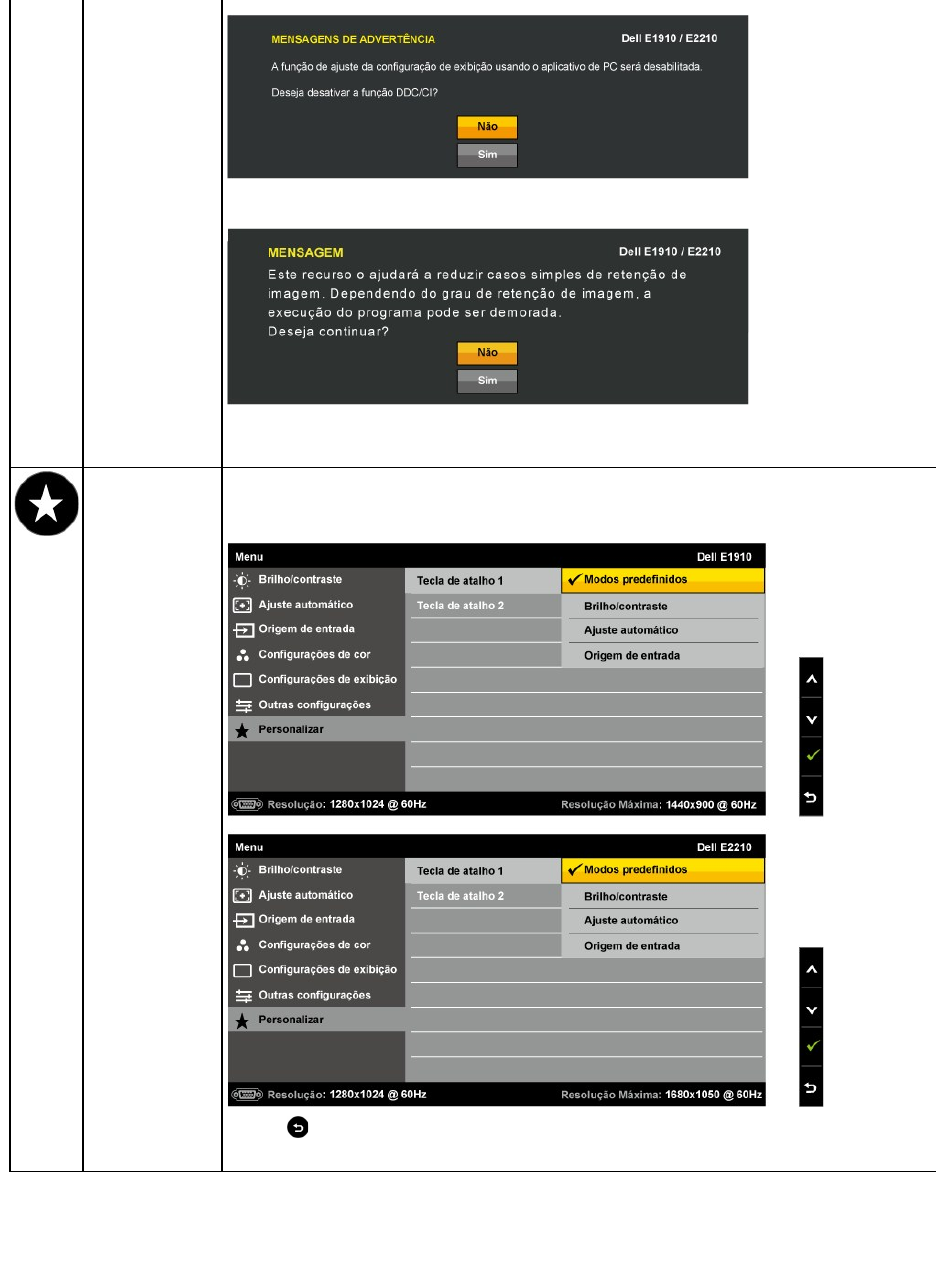 MENSAGENS DE ADVERTÊNCIA Dell E1910 / E2210

A função de ajuste da configuração de exibição usando o aplicativo de PC será desabilitada.

Deseja desativar a função DDC/CI?

Não

Sim

MENSAGEM Dell E1910 / E2210

Este recurso o ajudará a reduzir casos simples de retenção de imagem. Dependendo do grau de retenção de imagem, a execução do programa pode ser demorada.
Deseja continuar?

Não

Sim

Menu Dell E1910

Brilho/contraste
Ajuste automático
Origem de entrada
Configurações de cor
Configurações de exibição
Outras configurações
Personalizar

Tecla de atalho 1
Tecla de atalho 2

Modos predefinidos
Brilho/contraste
Ajuste automático
Origem de entrada

Resolução: 1280x1024 @ 60Hz Resolução Máxima: 1440x900 @ 60Hz

Menu Dell E2210

Brilho/contraste
Ajuste automático
Origem de entrada
Configurações de cor
Configurações de exibição
Outras configurações
Personalizar

Tecla de atalho 1
Tecla de atalho 2

Modos predefinidos
Brilho/contraste
Ajuste automático
Origem de entrada

Resolução: 1280x1024 @ 60Hz Resolução Máxima: 1680x1050 @ 60Hz