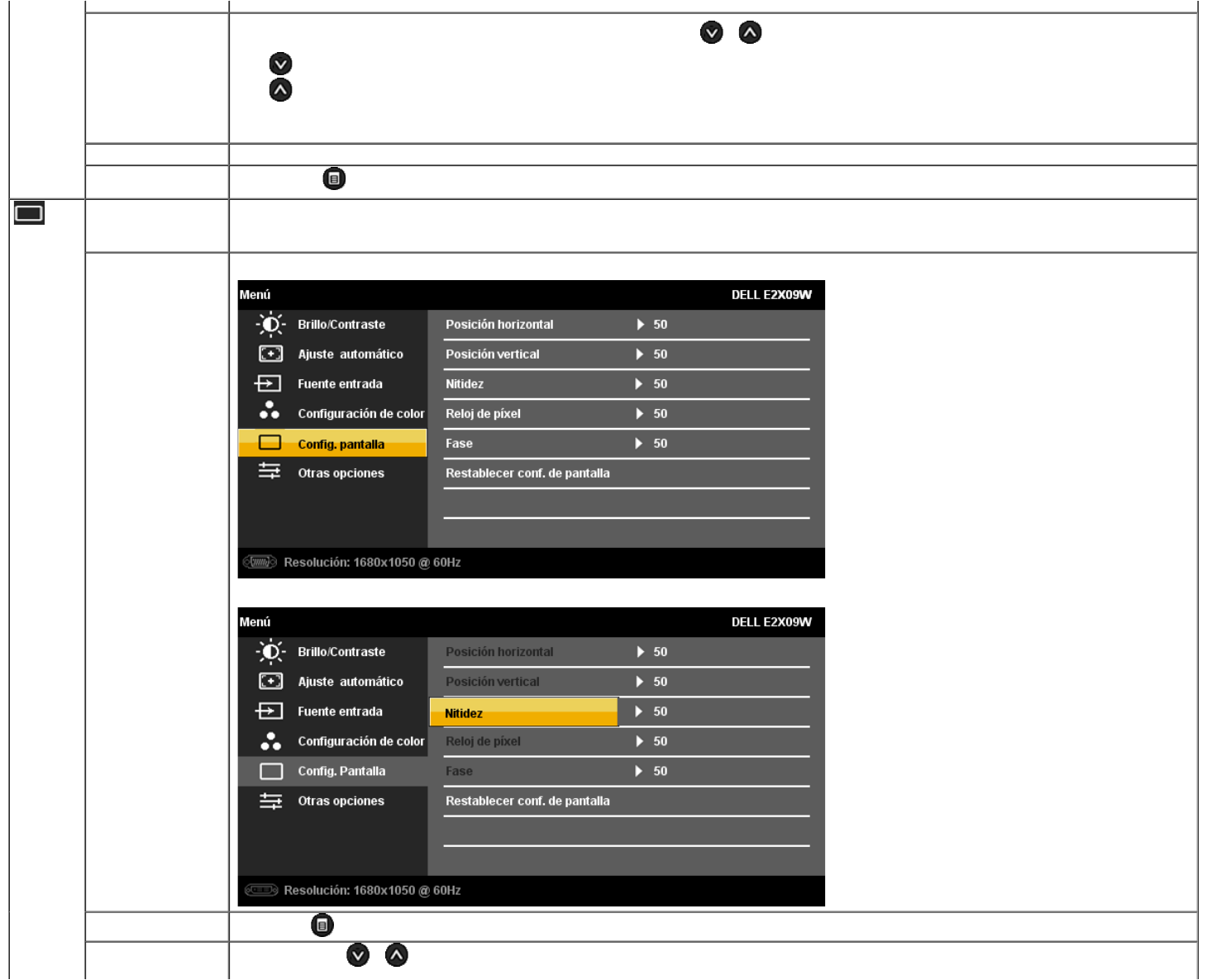 Menú DELL E2X09W

Brillo/Contraste
Ajuste automático
Fuente entrada
Configuración de color
Config. pantalla
Otras opciones

Posición horizontal 50
Posición vertical 50
Nitidez 50
Reloj de píxel 50
Fase 50
Restablecer conf. de pantalla

Resolución: 1680x1050 @ 60Hz

Menú DELL E2X09W

Brillo/Contraste
Ajuste automático
Fuente entrada
Configuración de color
Config. Pantalla
Otras opciones

Posición horizontal 50
Posición vertical 50
Nitidez 50
Reloj de píxel 50
Fase 50
Restablecer conf. de pantalla

Resolución: 1680x1050 @ 60Hz