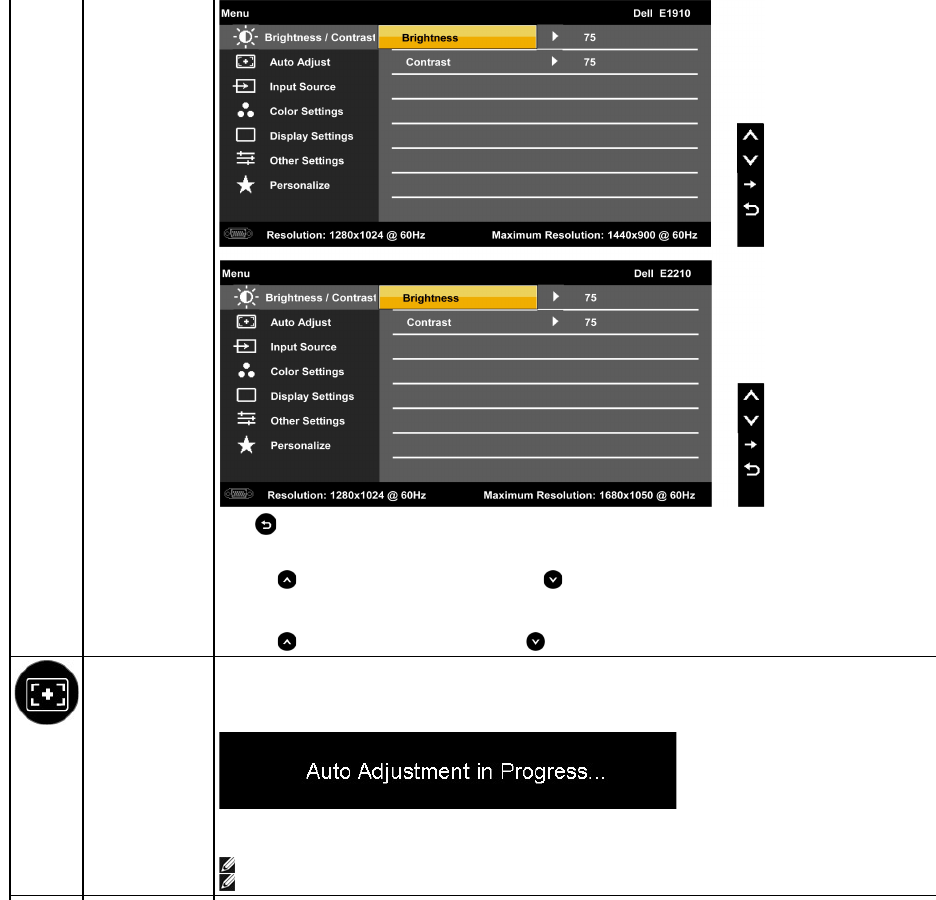 Menu Dell E1910

Brightness / Contrast
Auto Adjust
Input Source
Color Settings
Display Settings
Other Settings
Personalize

Brightness 75
Contrast 75

Resolution: 1280x1024 @ 60Hz Maximum Resolution: 1440x900 @ 60Hz

Menu Dell E2210

Brightness / Contrast
Auto Adjust
Input Source
Color Settings
Display Settings
Other Settings
Personalize

Brightness 75
Contrast 75

Resolution: 1280x1024 @ 60Hz Maximum Resolution: 1680x1050 @ 60Hz

Auto Adjustment in Progress...