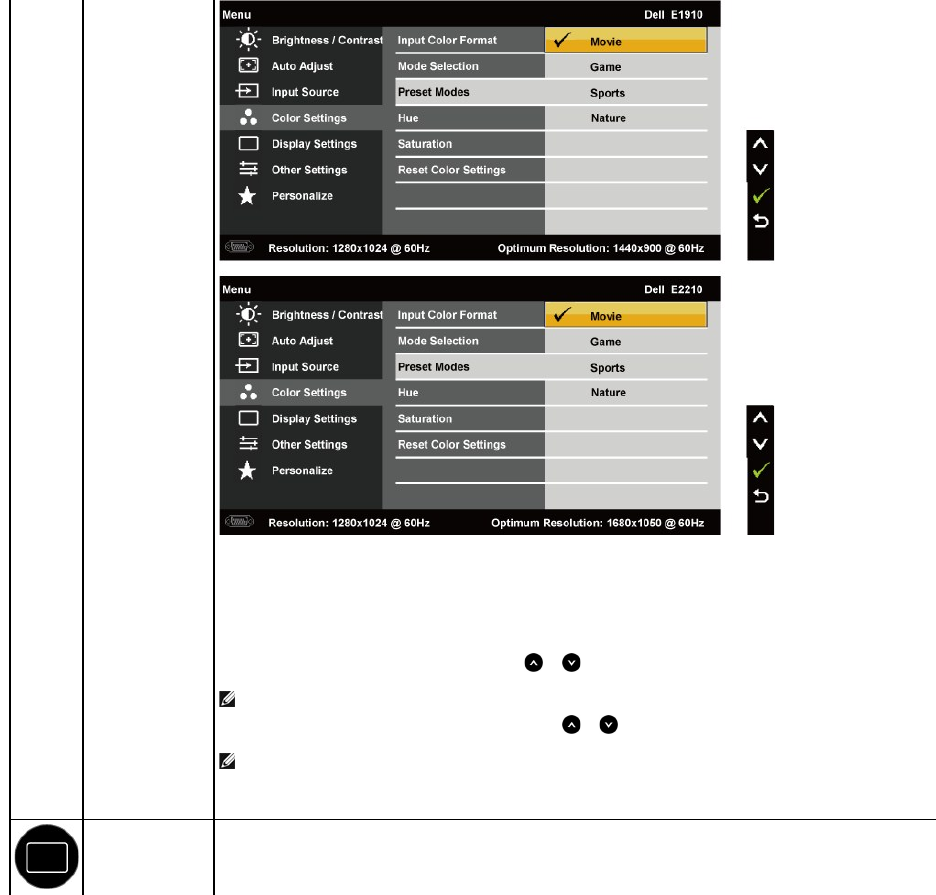 Menu Dell E1910

Brightness / Contrast
Auto Adjust
Input Source
Color Settings
Display Settings
Other Settings
Personalize

Input Color Format
Mode Selection
Preset Modes
Hue
Saturation
Reset Color Settings

Movie
Game
Sports
Nature

Resolution: 1280x1024 @ 60Hz Optimum Resolution: 1440x900 @ 60Hz

Menu Dell E2210

Brightness / Contrast
Auto Adjust
Input Source
Color Settings
Display Settings
Other Settings
Personalize

Input Color Format
Mode Selection
Preset Modes
Hue
Saturation
Reset Color Settings

Movie
Game
Sports
Nature

Resolution: 1280x1024 @ 60Hz Optimum Resolution: 1680x1050 @ 60Hz