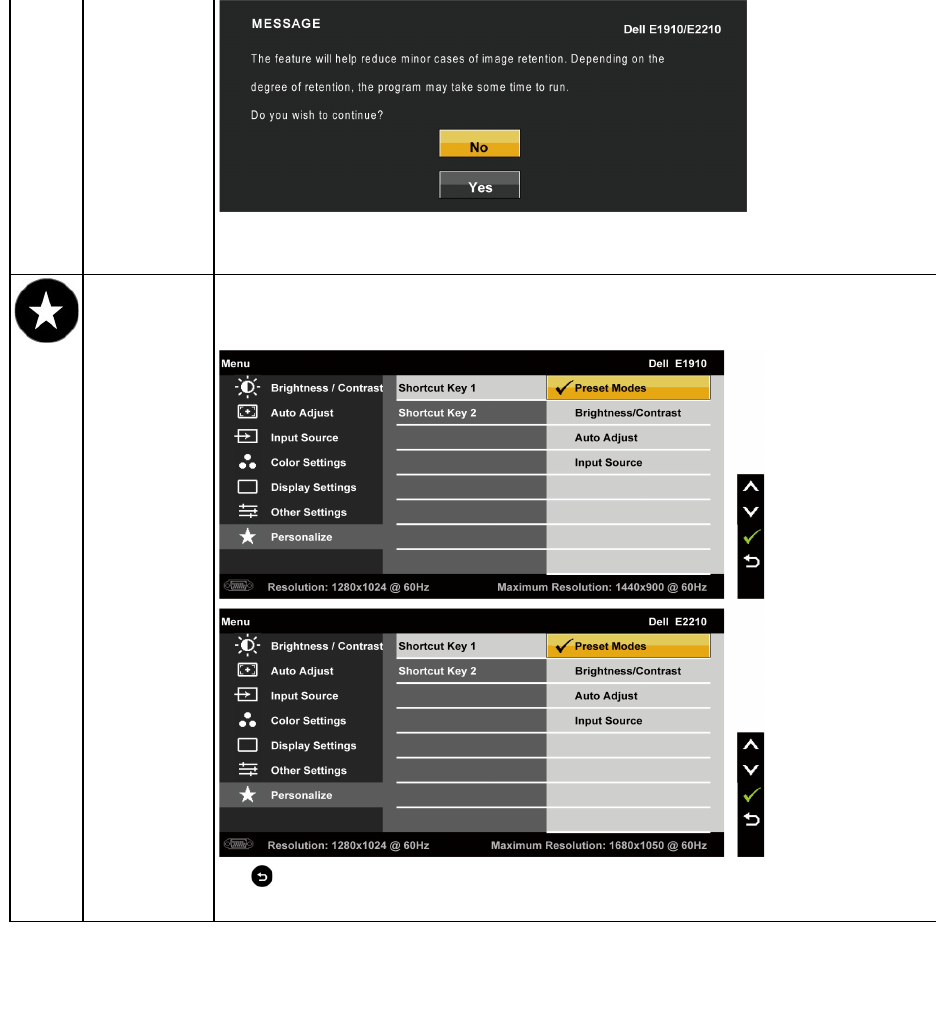 MESSAGE

Dell E1910/E2210

The feature will help reduce minor cases of image retention. Depending on the degree of retention, the program may take some time to run.

Do you wish to continue?

No

Yes

Menu

Dell E1910

Brightness / Contrast
Auto Adjust
Input Source
Color Settings
Display Settings
Other Settings
Personalize

Shortcut Key 1
Shortcut Key 2

Preset Modes
Brightness/Contrast
Auto Adjust
Input Source

Resolution: 1280x1024 @ 60Hz

Maximum Resolution: 1440x900 @ 60Hz

Menu

Dell E2210

Brightness / Contrast
Auto Adjust
Input Source
Color Settings
Display Settings
Other Settings
Personalize

Shortcut Key 1
Shortcut Key 2

Preset Modes
Brightness/Contrast
Auto Adjust
Input Source

Resolution: 1280x1024 @ 60Hz

Maximum Resolution: 1680x1050 @ 60Hz