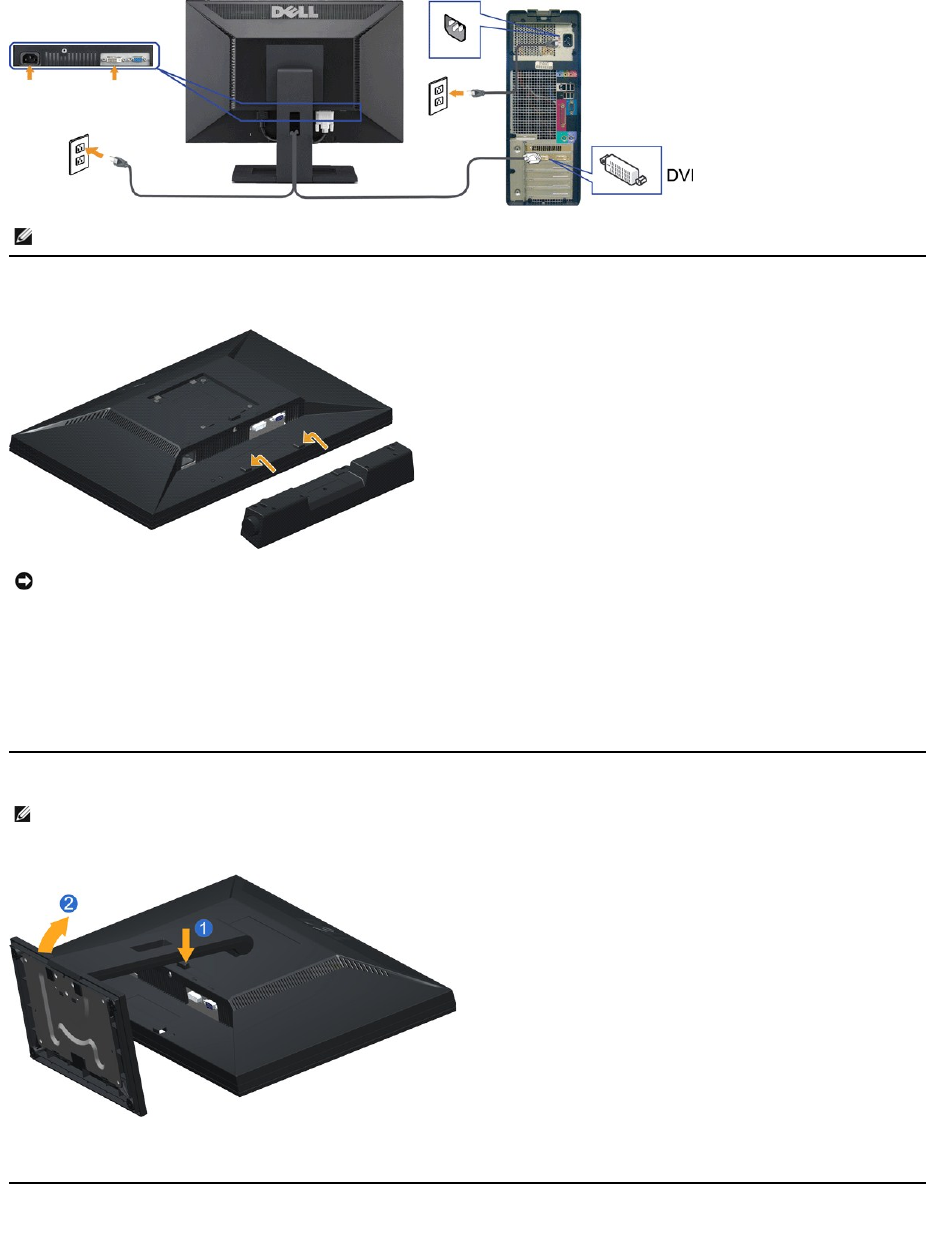 DELL

DVI

1

2