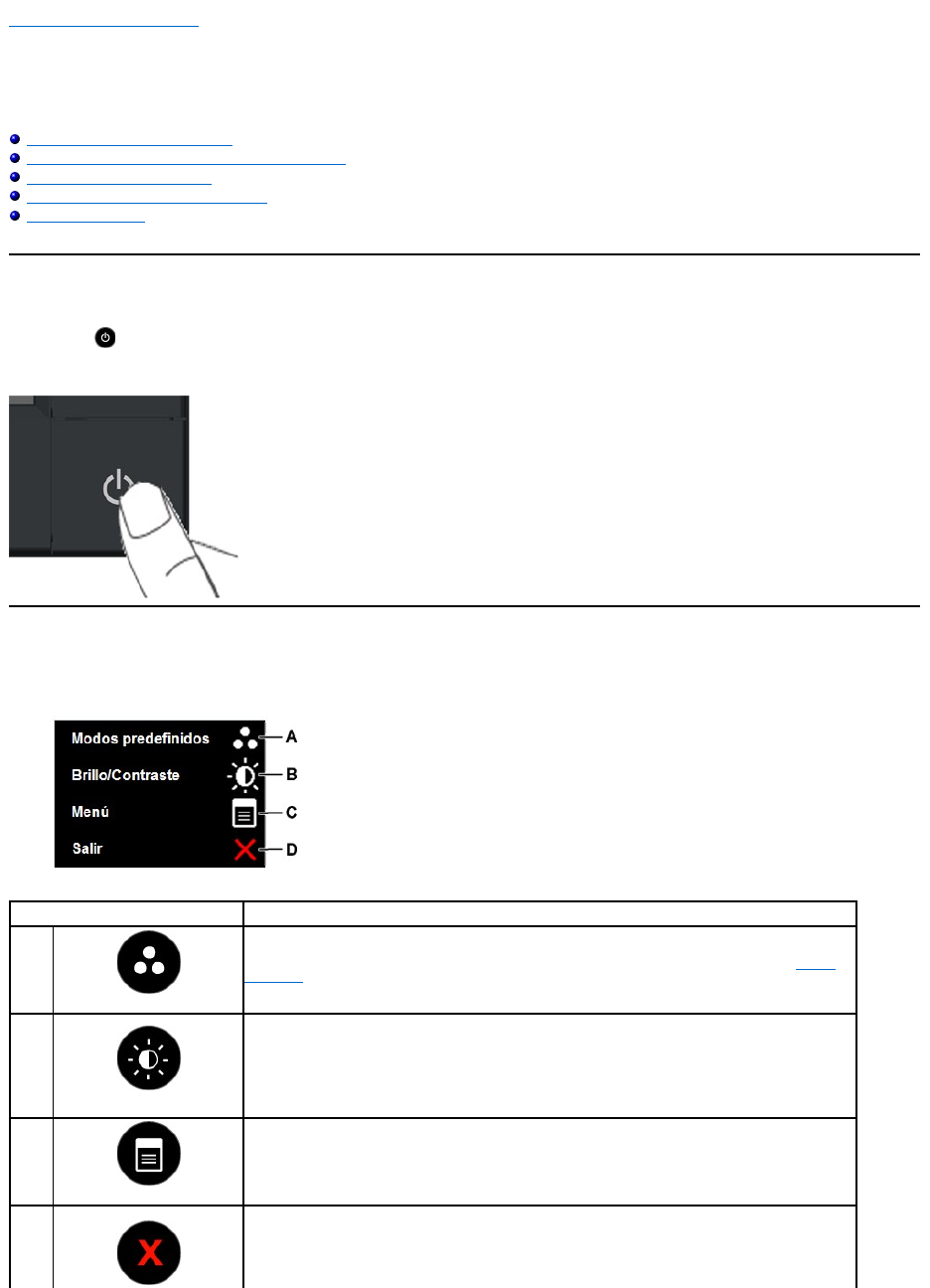 Modos predefinidos A
Brillo/Contraste B
Menú C
Salir D