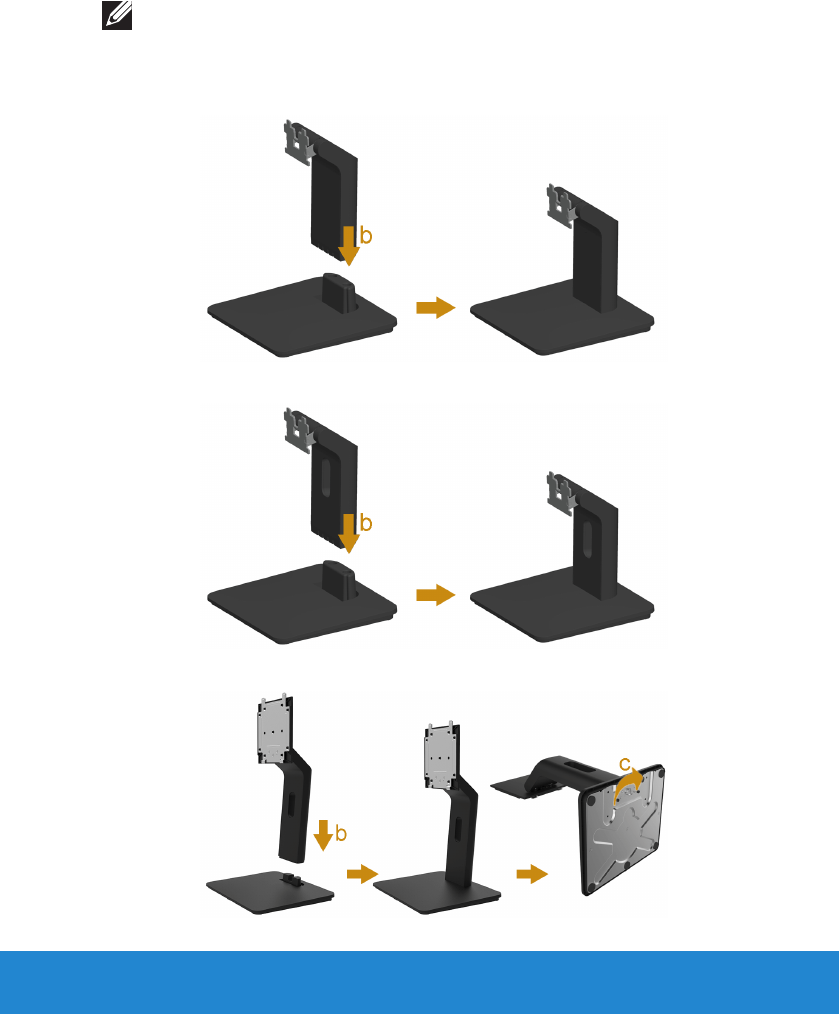 b

b

b

c