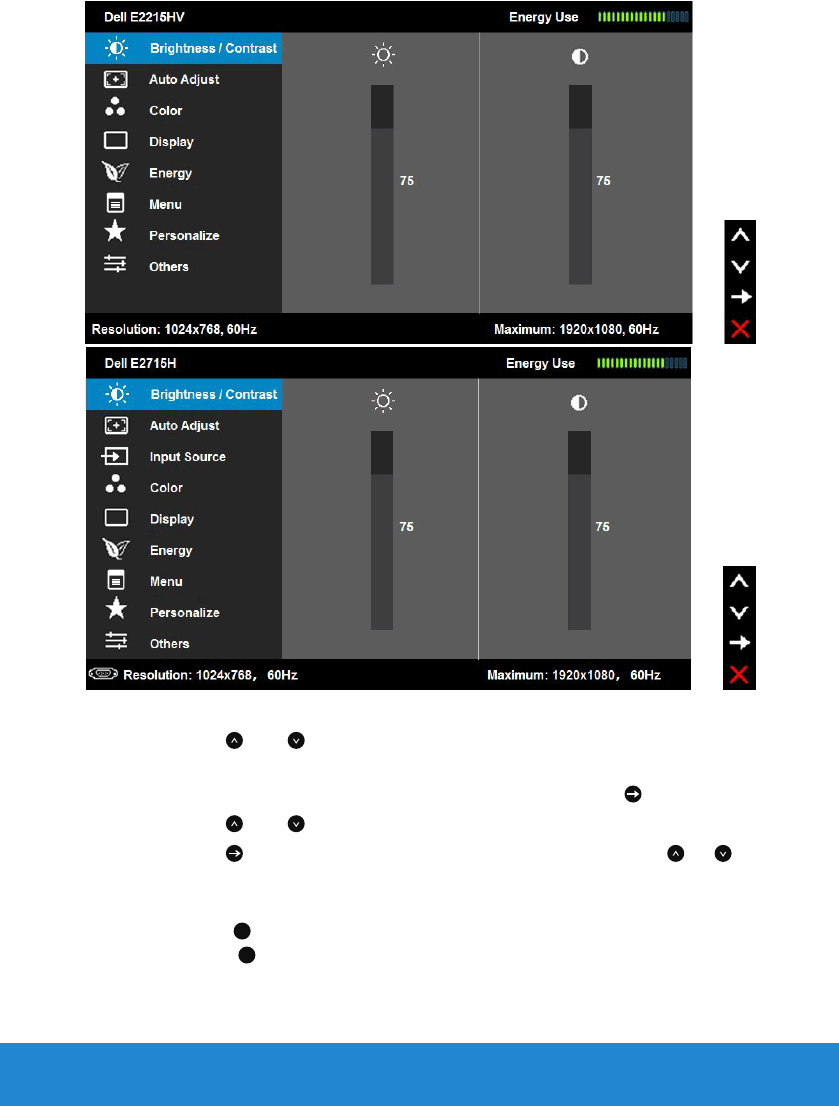 Dell E2215HV
Energy Use
Brightness / Contrast
Auto Adjust
Color
Display
Energy
Menu
Personalize
Others
75
75
Resolution: 1024x768, 60Hz
Maximum: 1920x1080, 60Hz

Dell E2715H
Energy Use
Brightness / Contrast
Auto Adjust
Input Source
Color
Display
Energy
Menu
Personalize
Others
75
75
Resolution: 1024x768, 60Hz
Maximum: 1920x1080, 60Hz