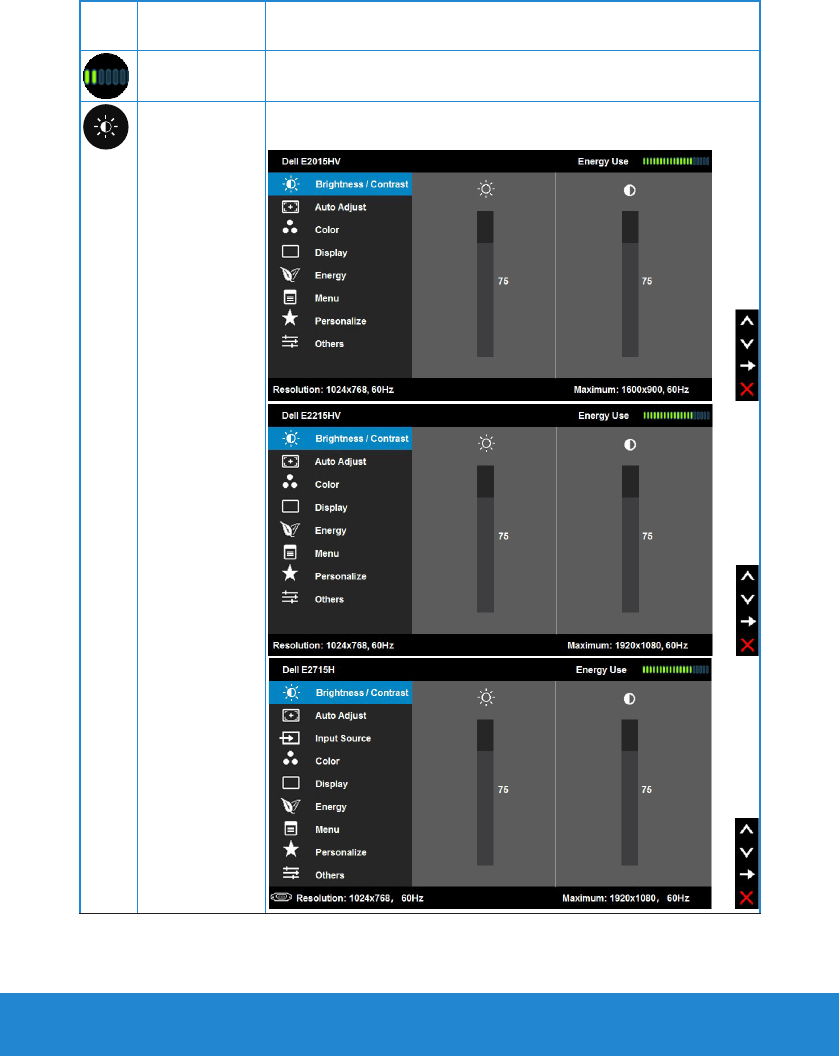 Dell E2015HV
Energy Use
Brightness / Contrast
Auto Adjust
Color
Display
Energy
Menu
Personalize
Others
75
75
Resolution: 1024x768, 60Hz
Maximum: 1600x900, 60Hz

Dell E2215HV
Energy Use
Brightness / Contrast
Auto Adjust
Color
Display
Energy
Menu
Personalize
Others
75
75
Resolution: 1024x768, 60Hz
Maximum: 1920x1080, 60Hz

Dell E2715H
Energy Use
Brightness / Contrast
Auto Adjust
Input Source
Color
Display
Energy
Menu
Personalize
Others
75
75
Resolution: 1024x768, 60Hz
Maximum: 1920x1080, 60Hz