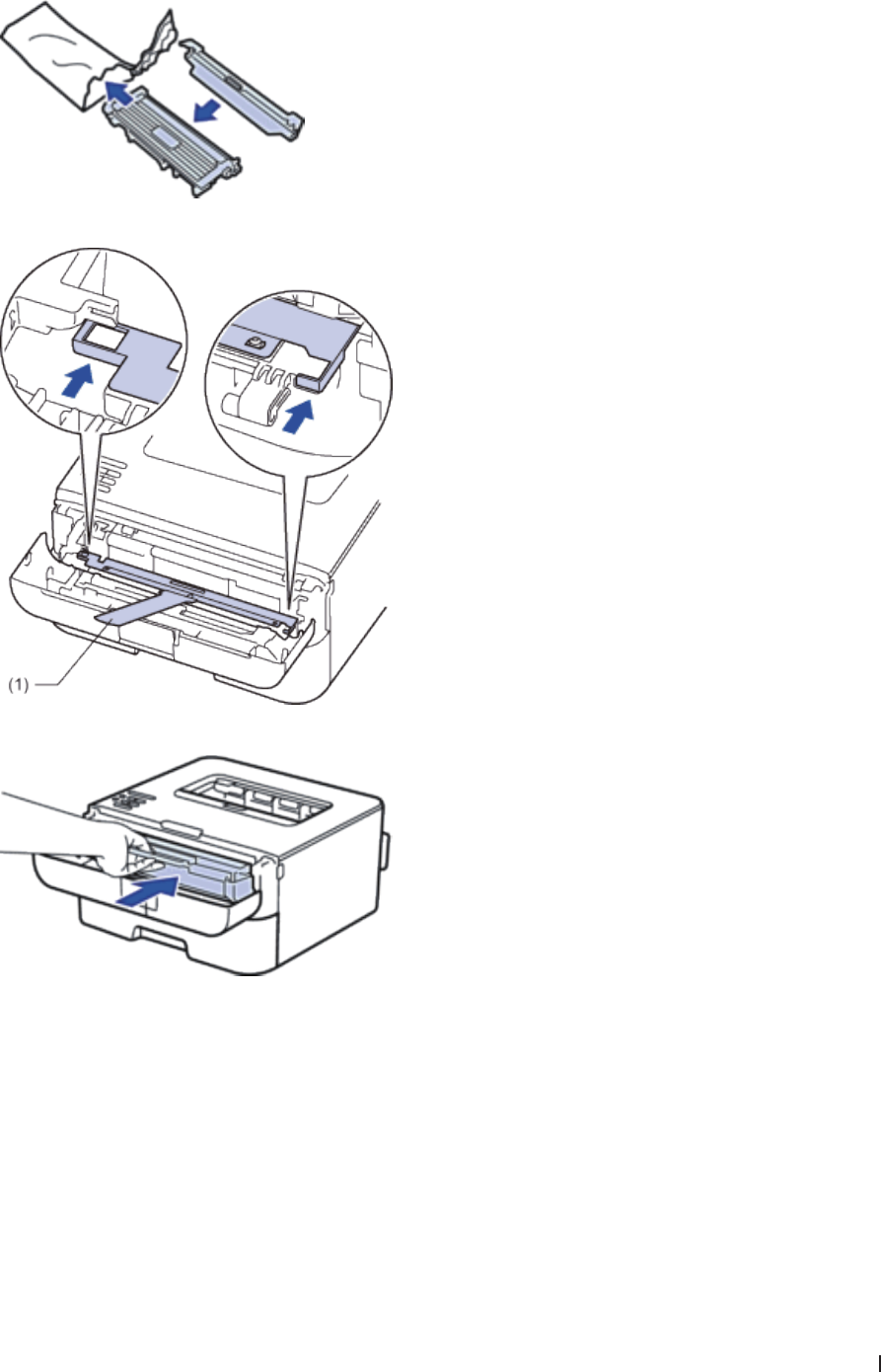 (1)