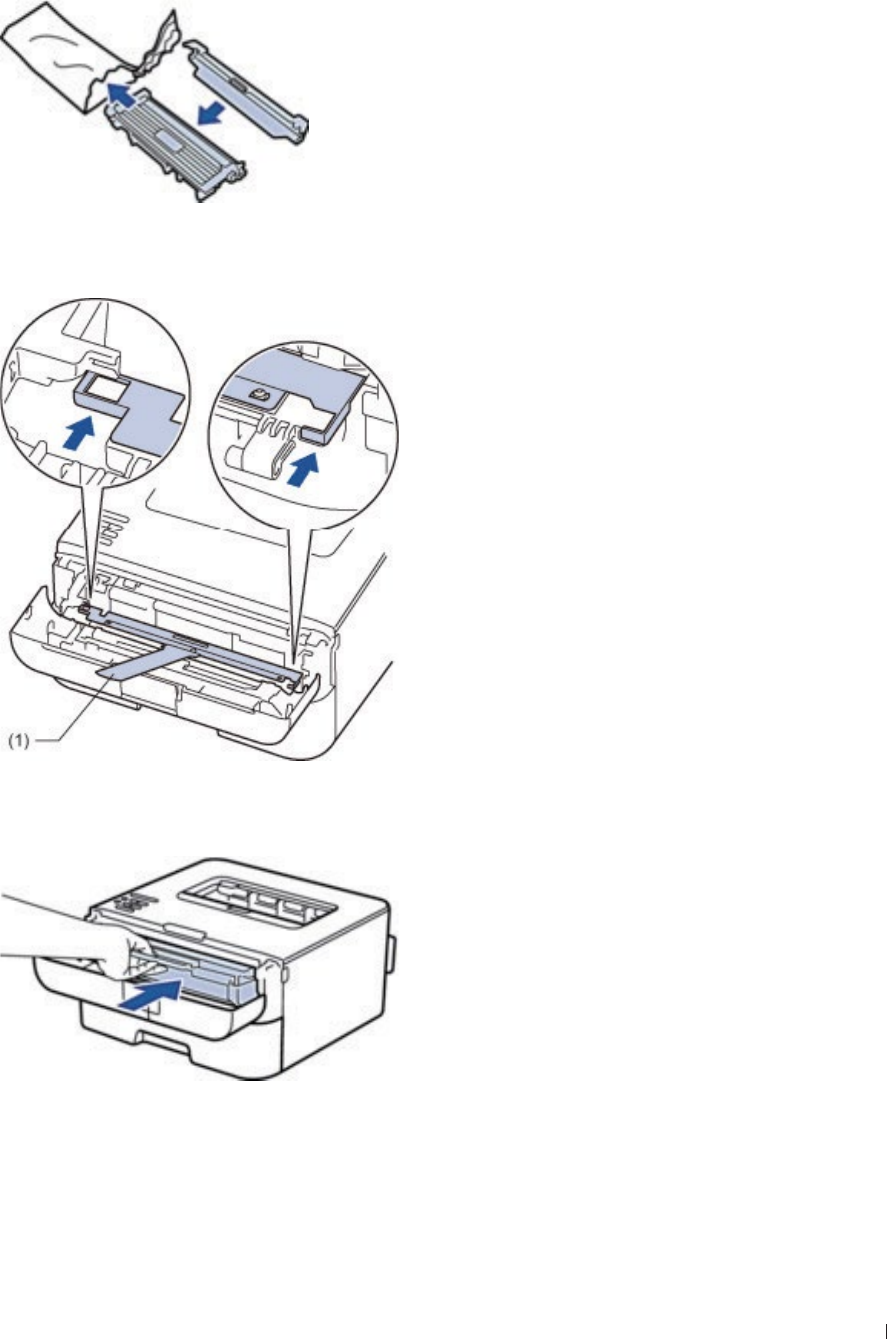 (1)