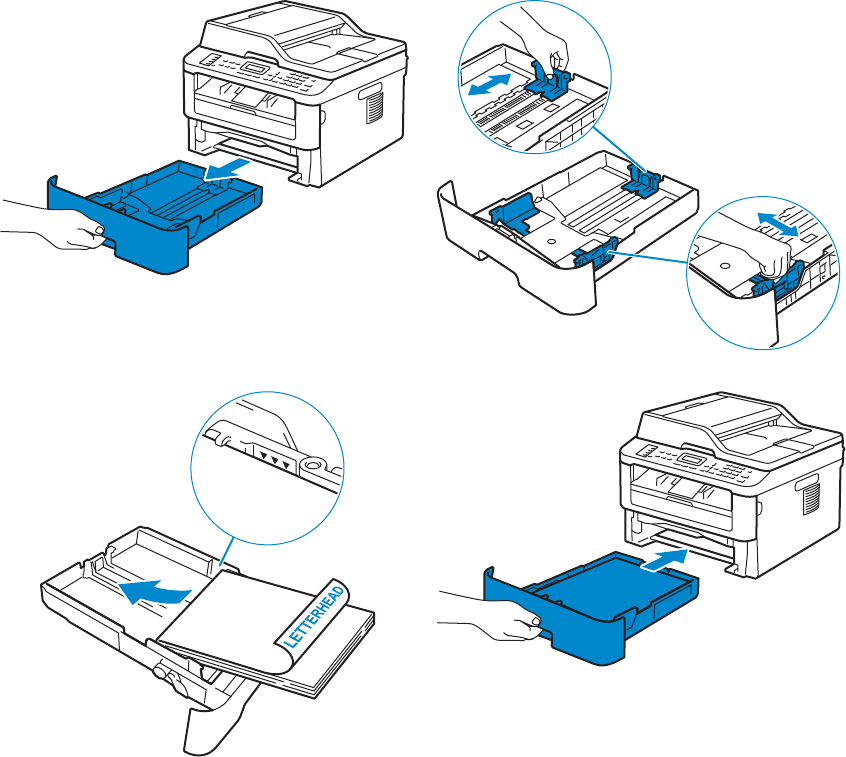 LETTERHEAD