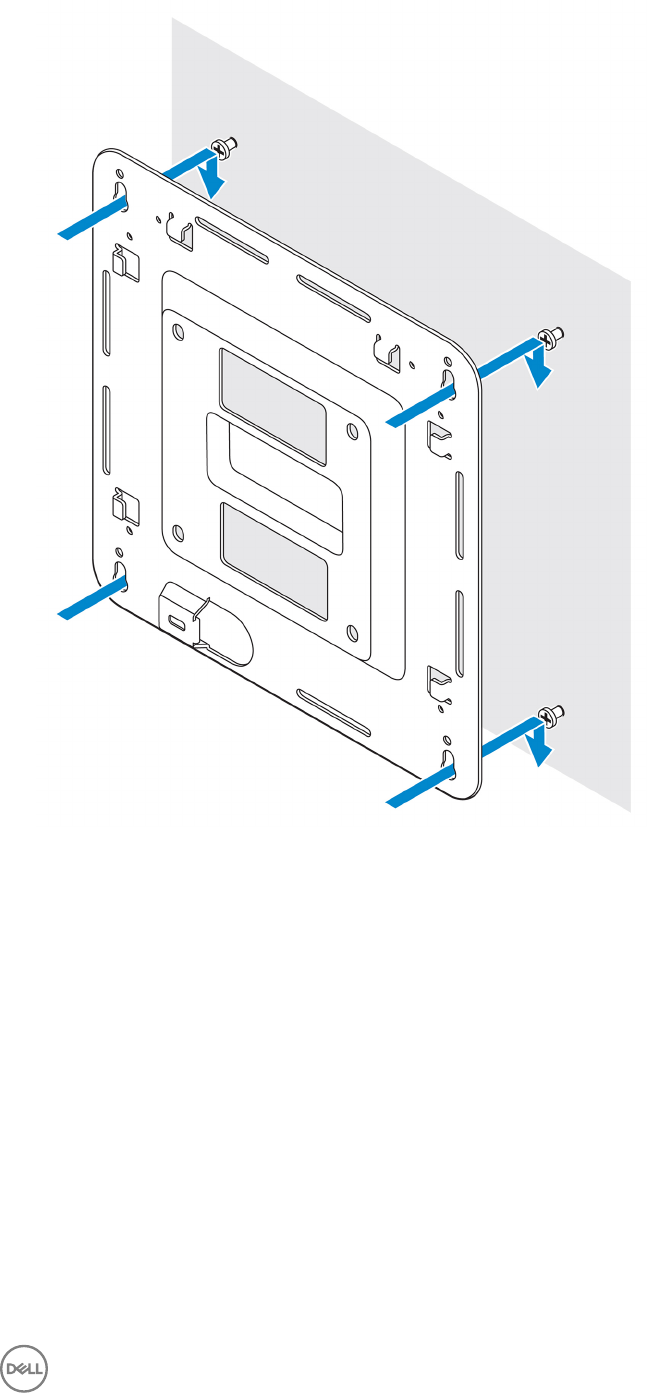 DELL