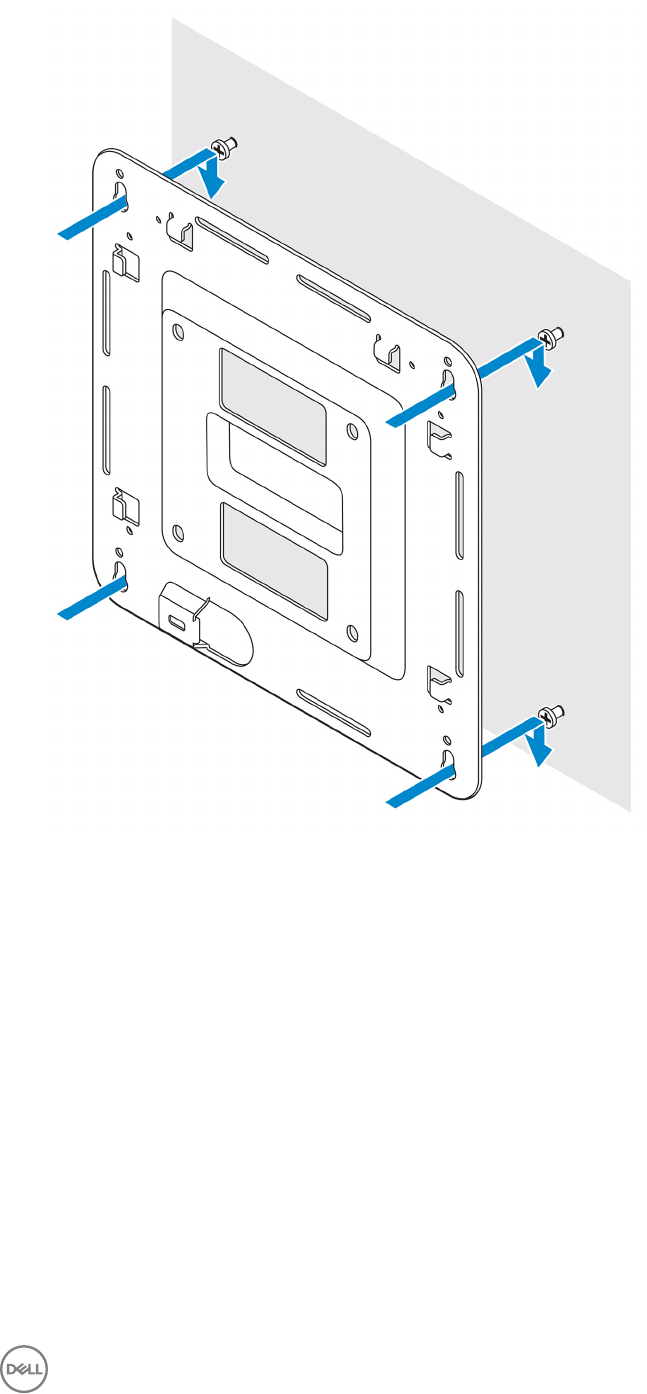 DELL