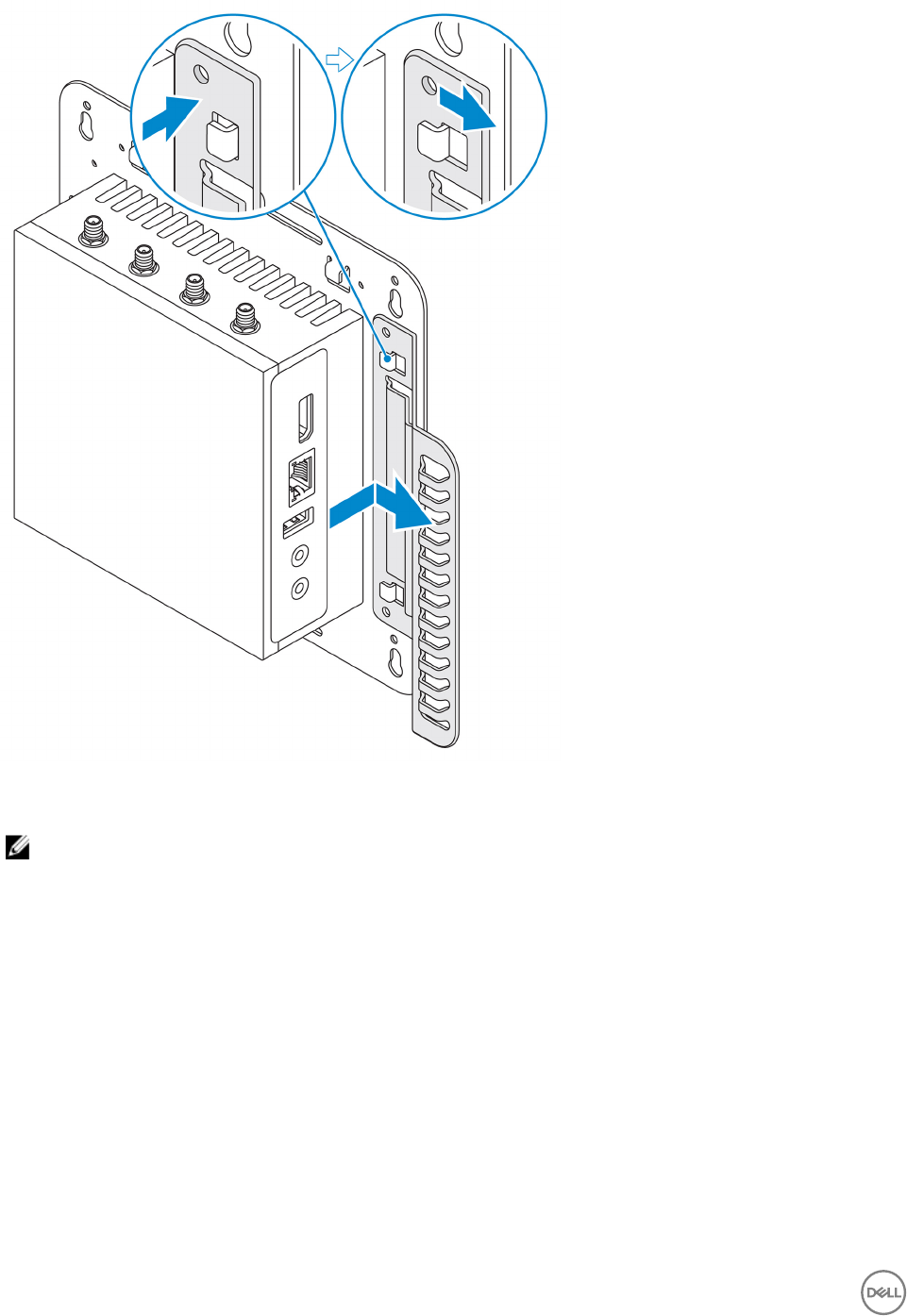 DELL