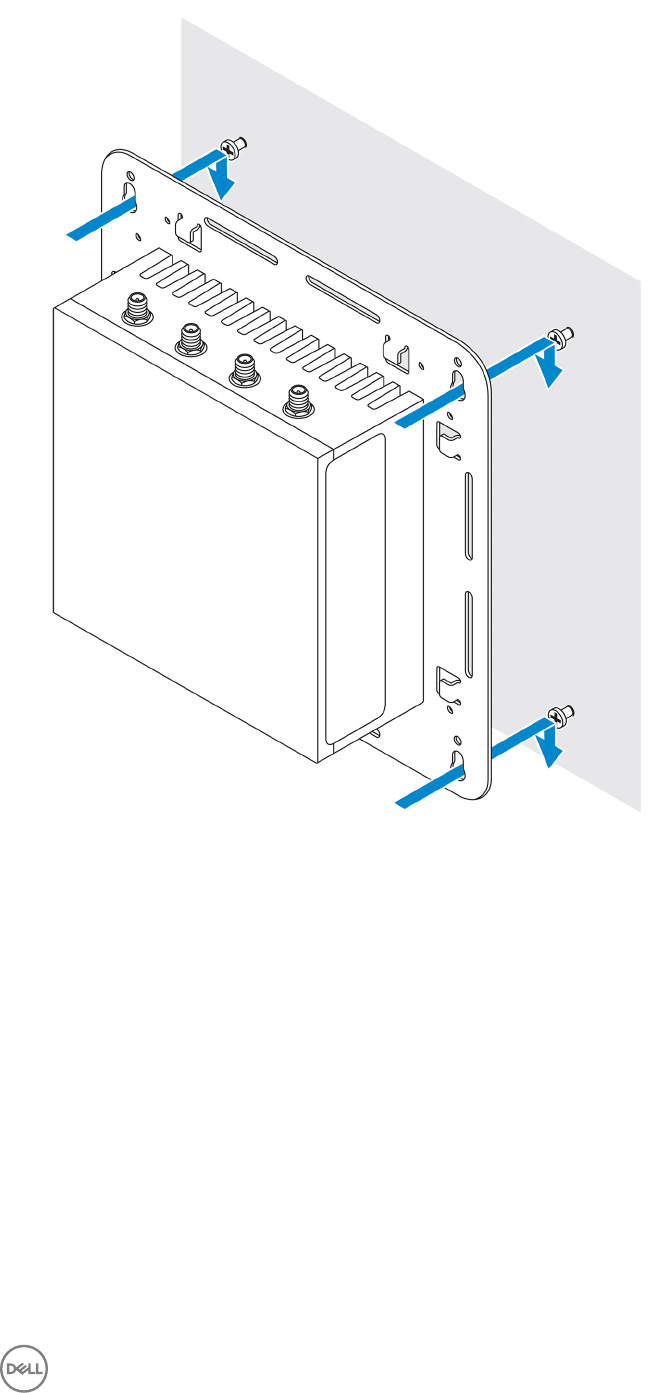 DELL