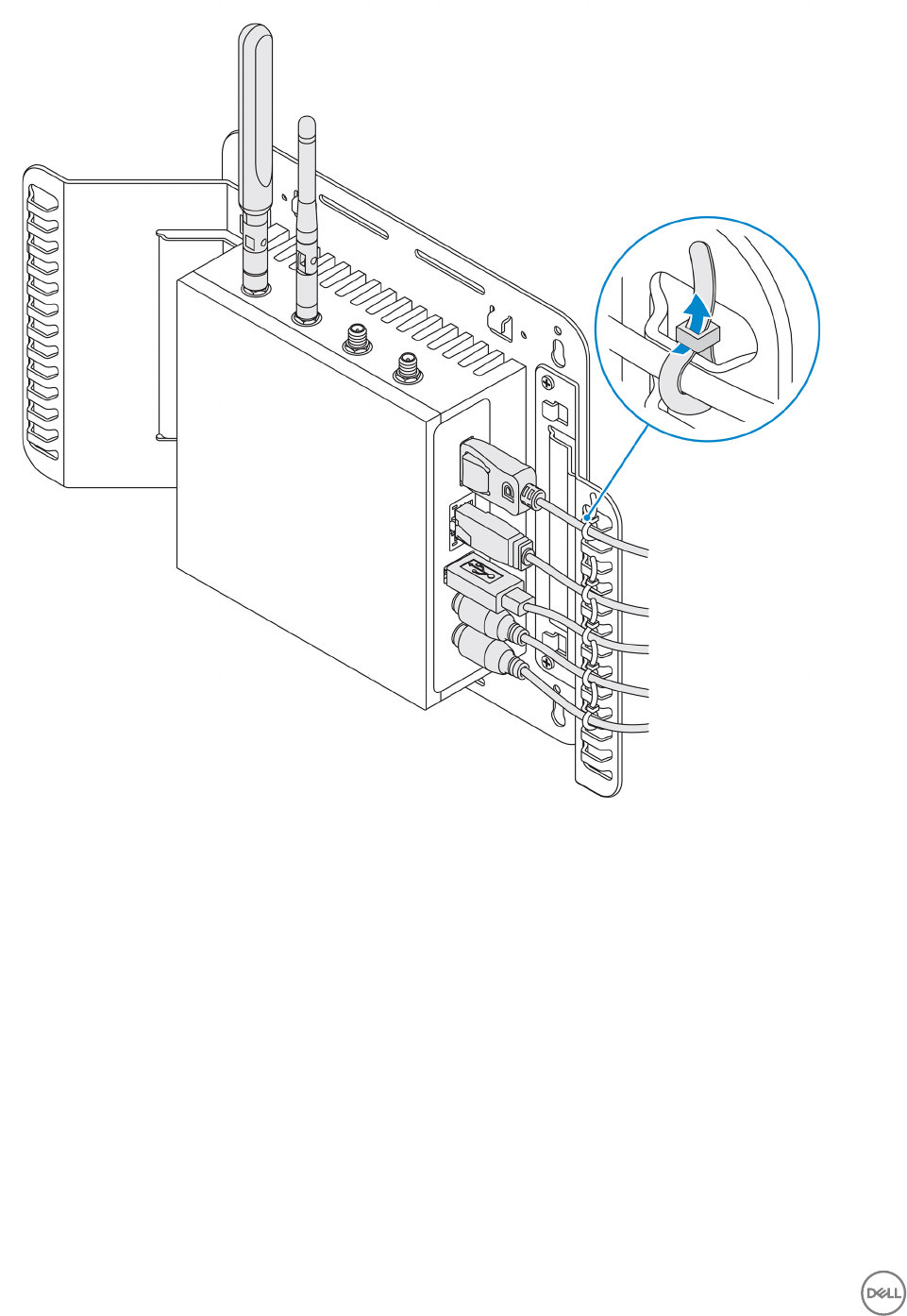 DELL