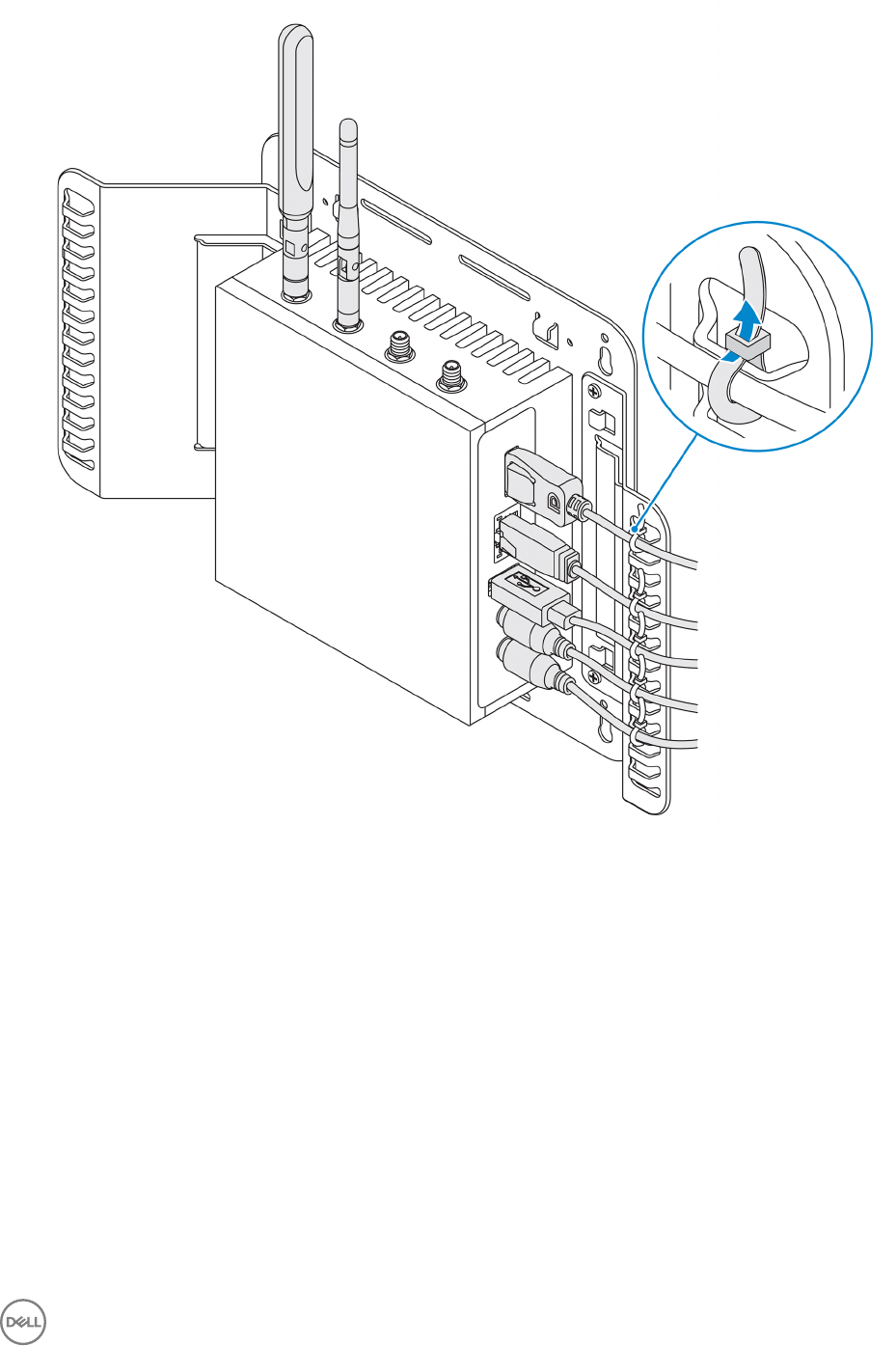 DELL