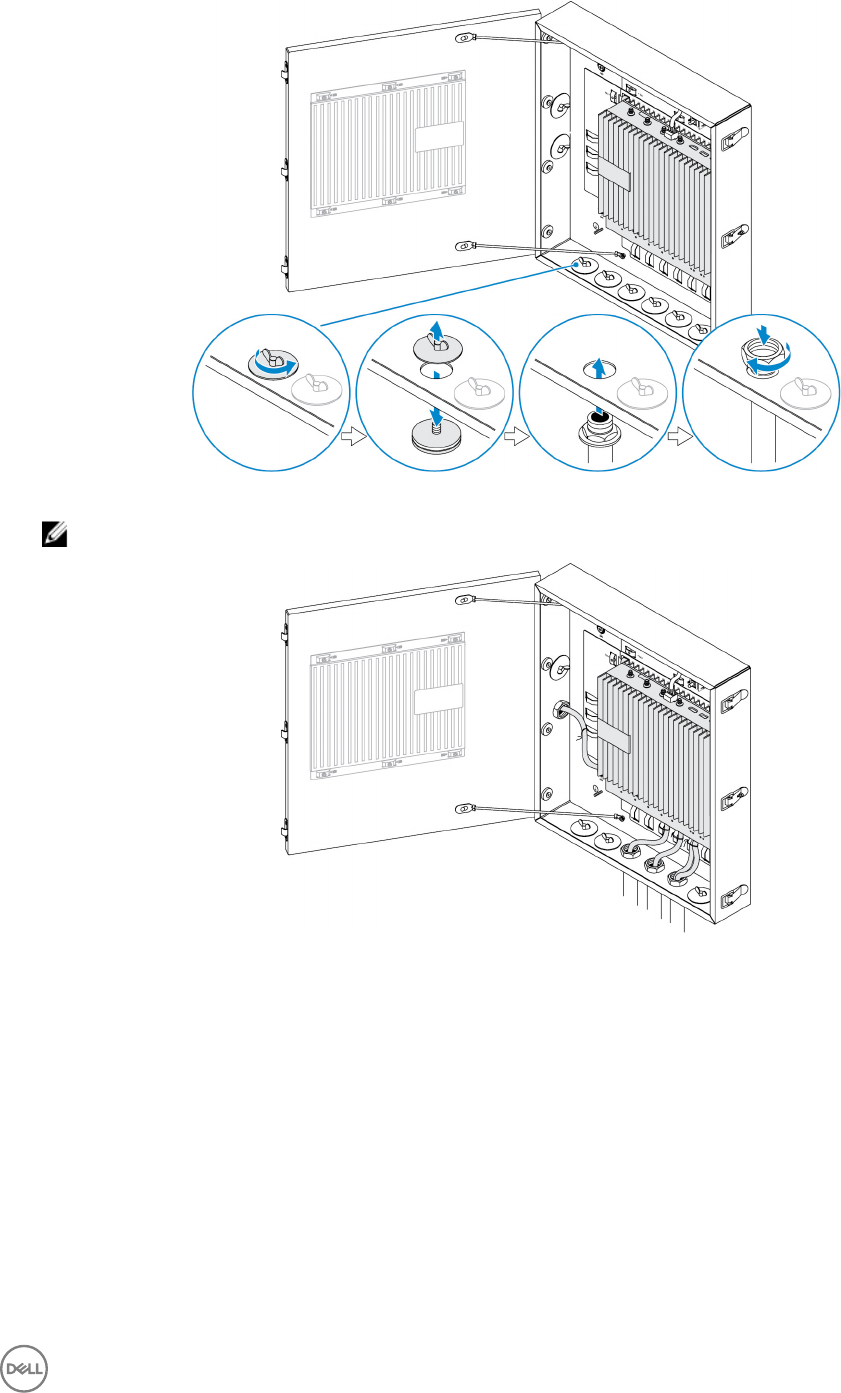 DELL