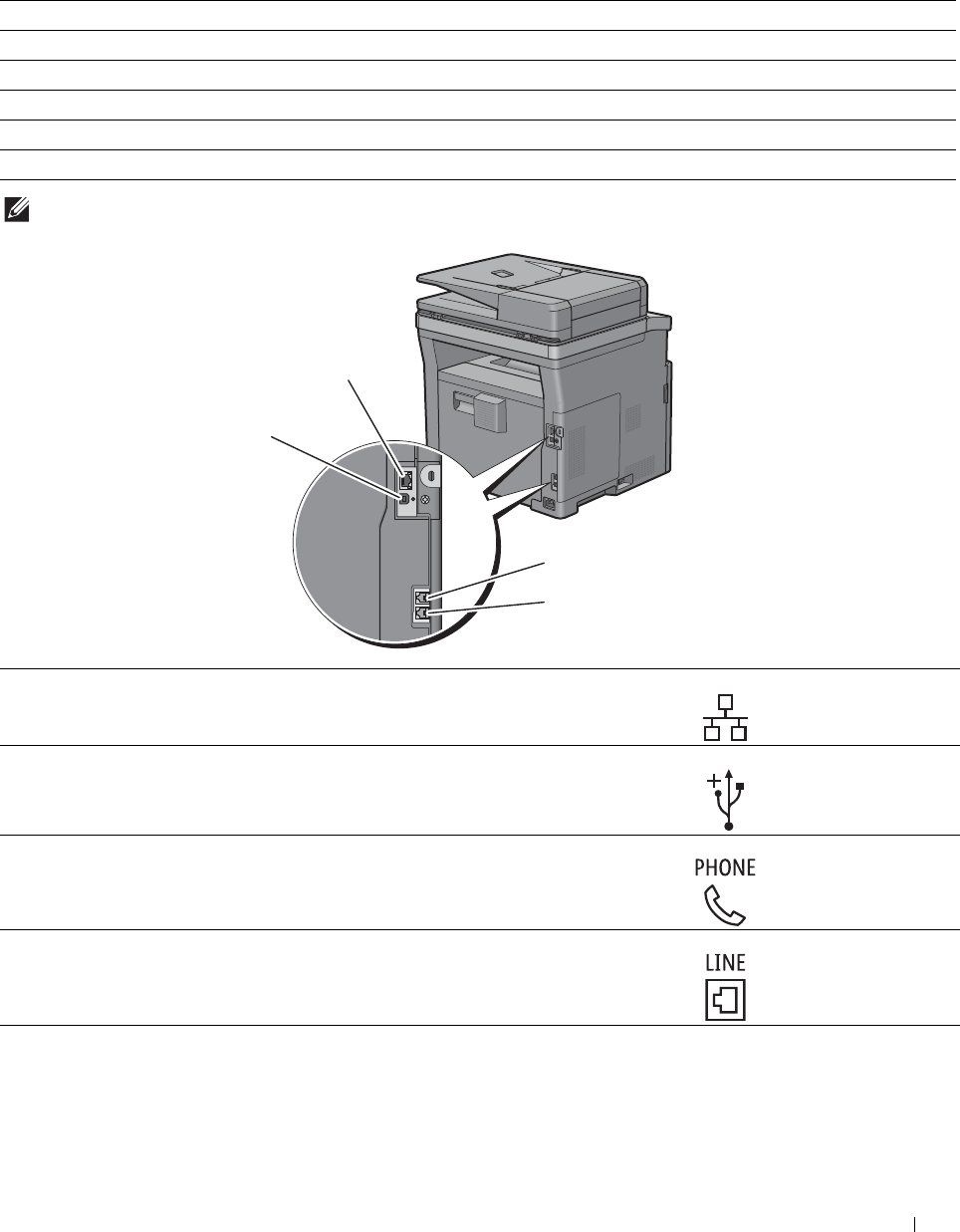 PHONE

LINE