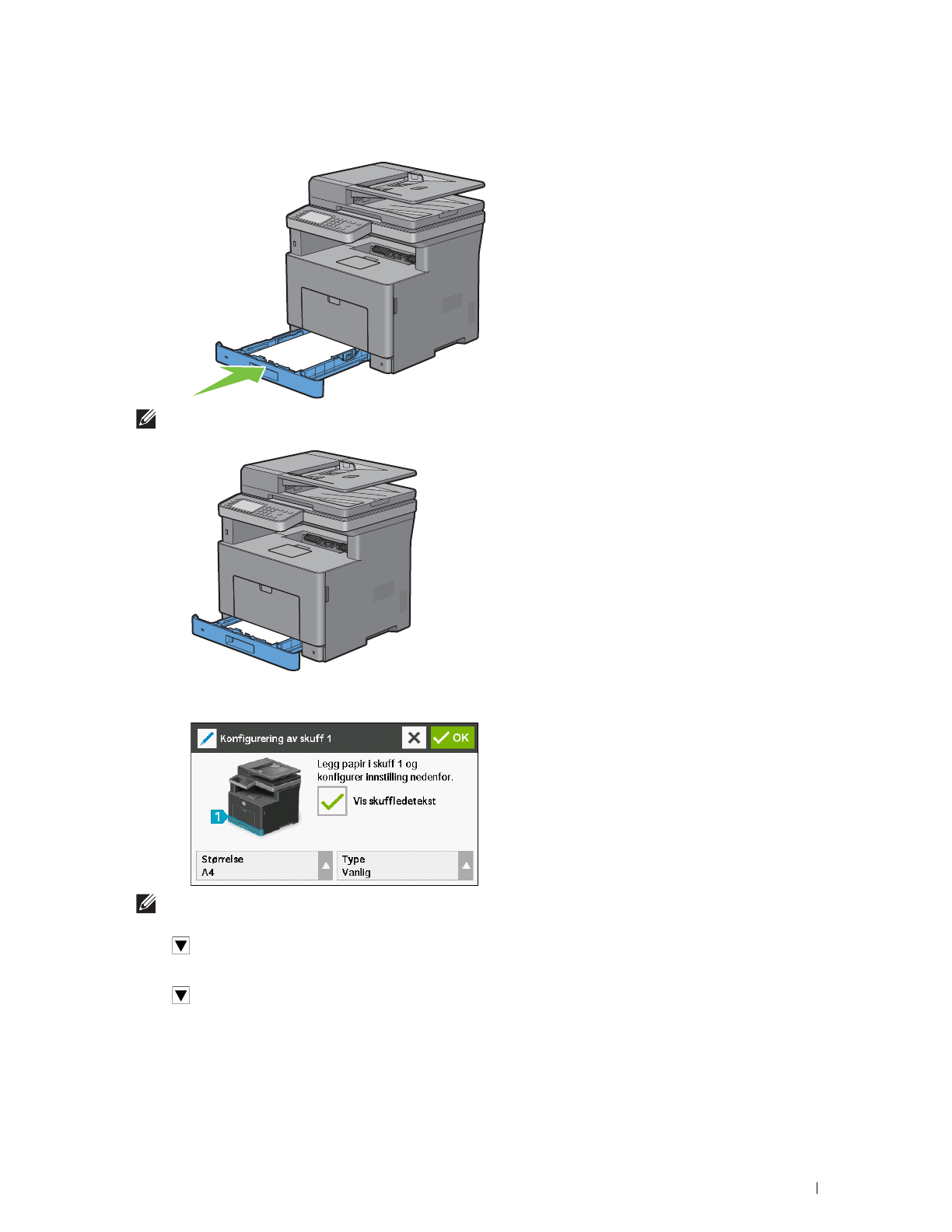 Konfigurering av skuff 1

OK

Legg papir i skuff 1 og konfigurer innstilling nedenfor.

Vis skuffledetekst

1

Størrelse
A4

Type
Vanlig