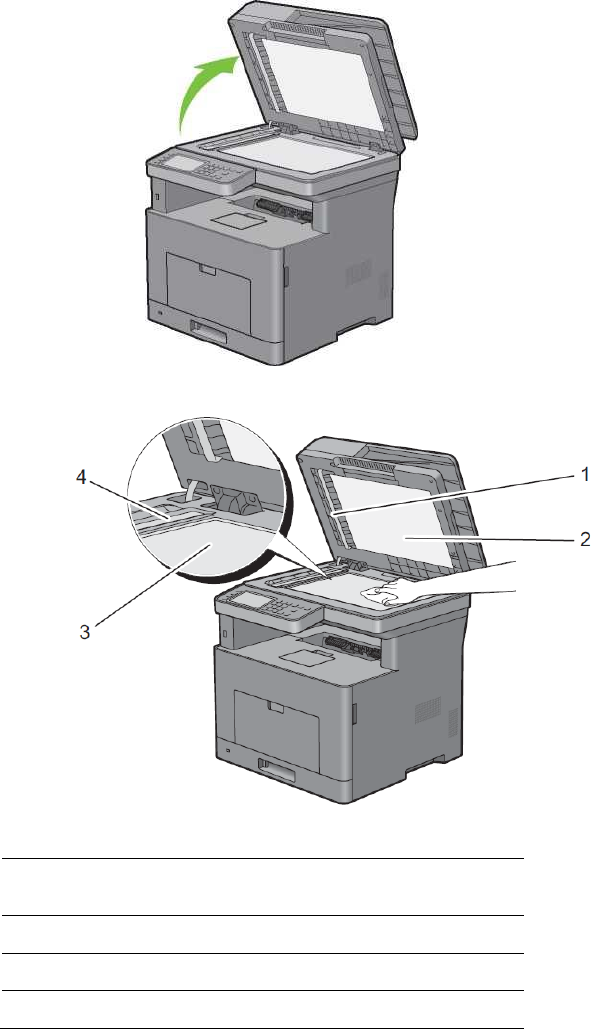 4

1

2

3