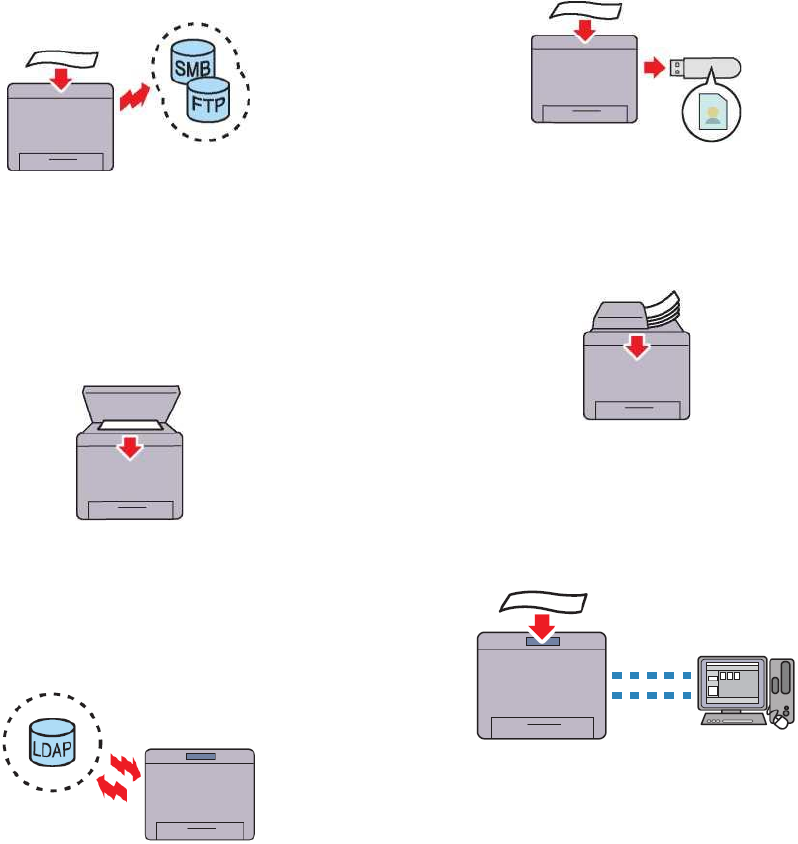 SMB
FTP

LDAP