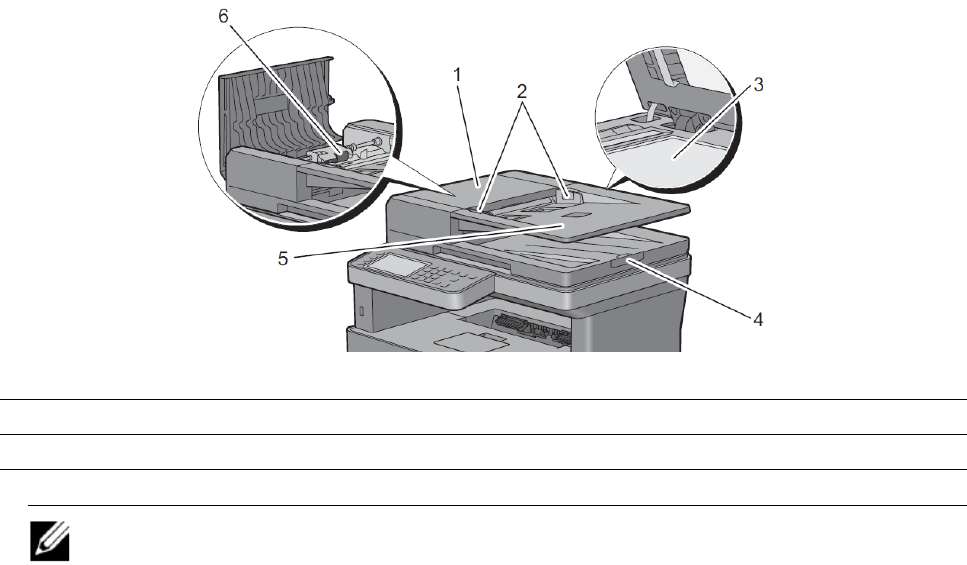 6
1
2
3
5
4