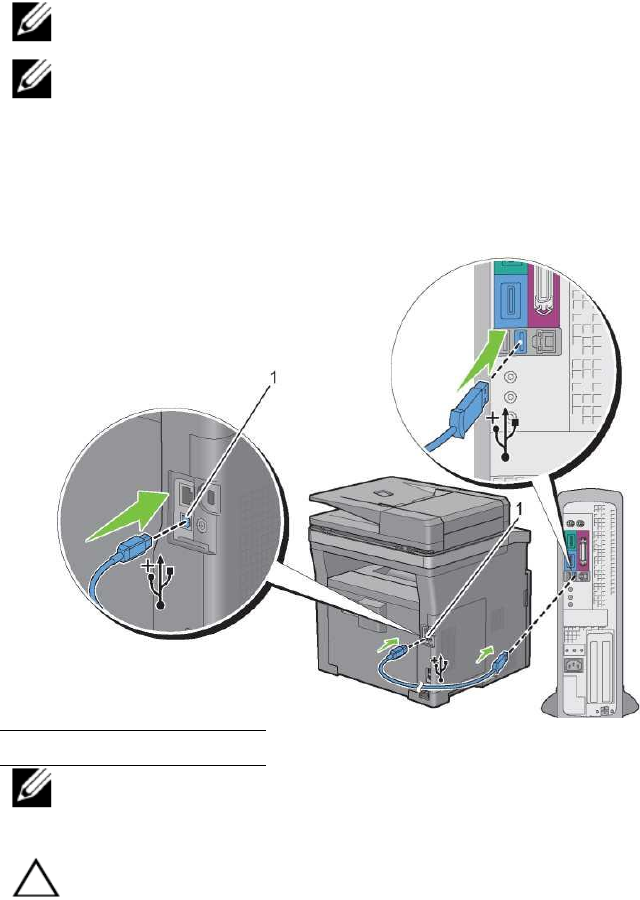 1

1