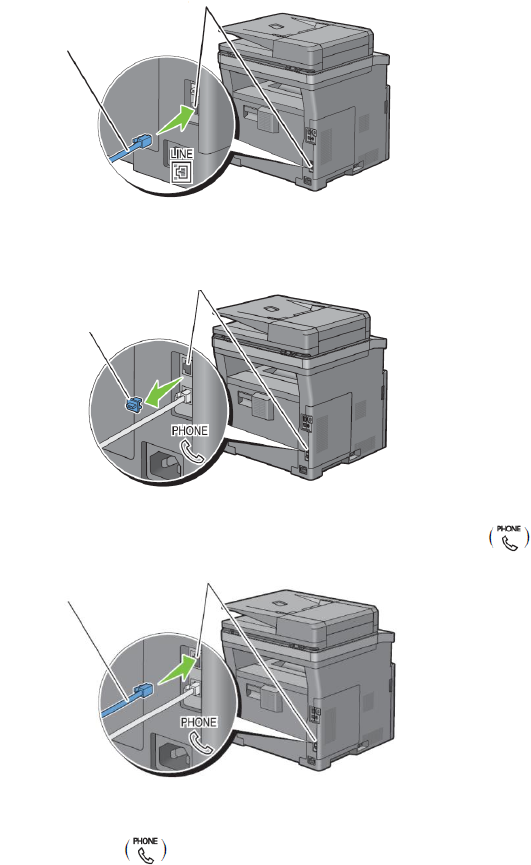 LINE

PHONE

PHONE

PHONE

PHONE