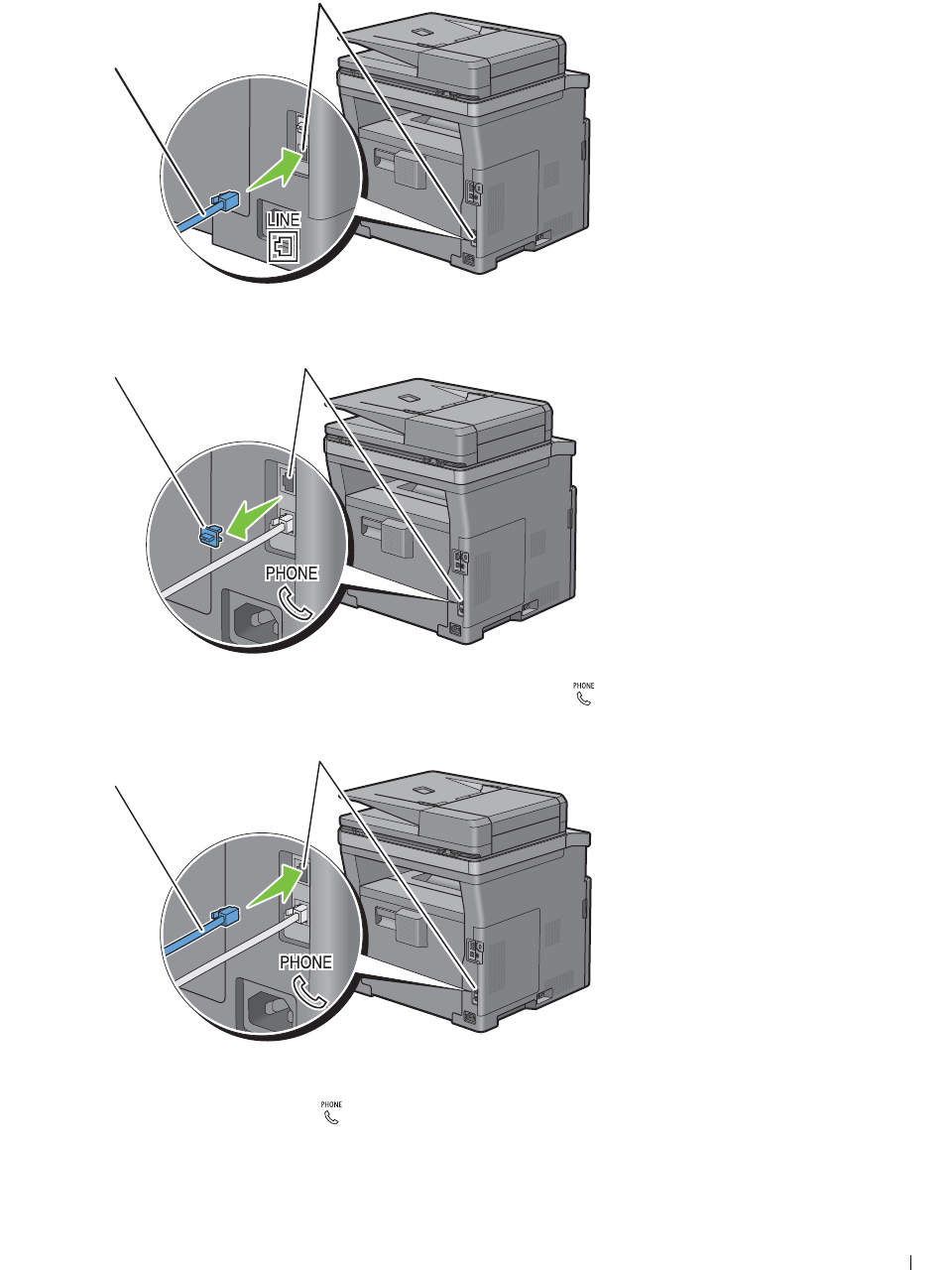 LINE

PHONE

PHONE

PHONE

PHONE