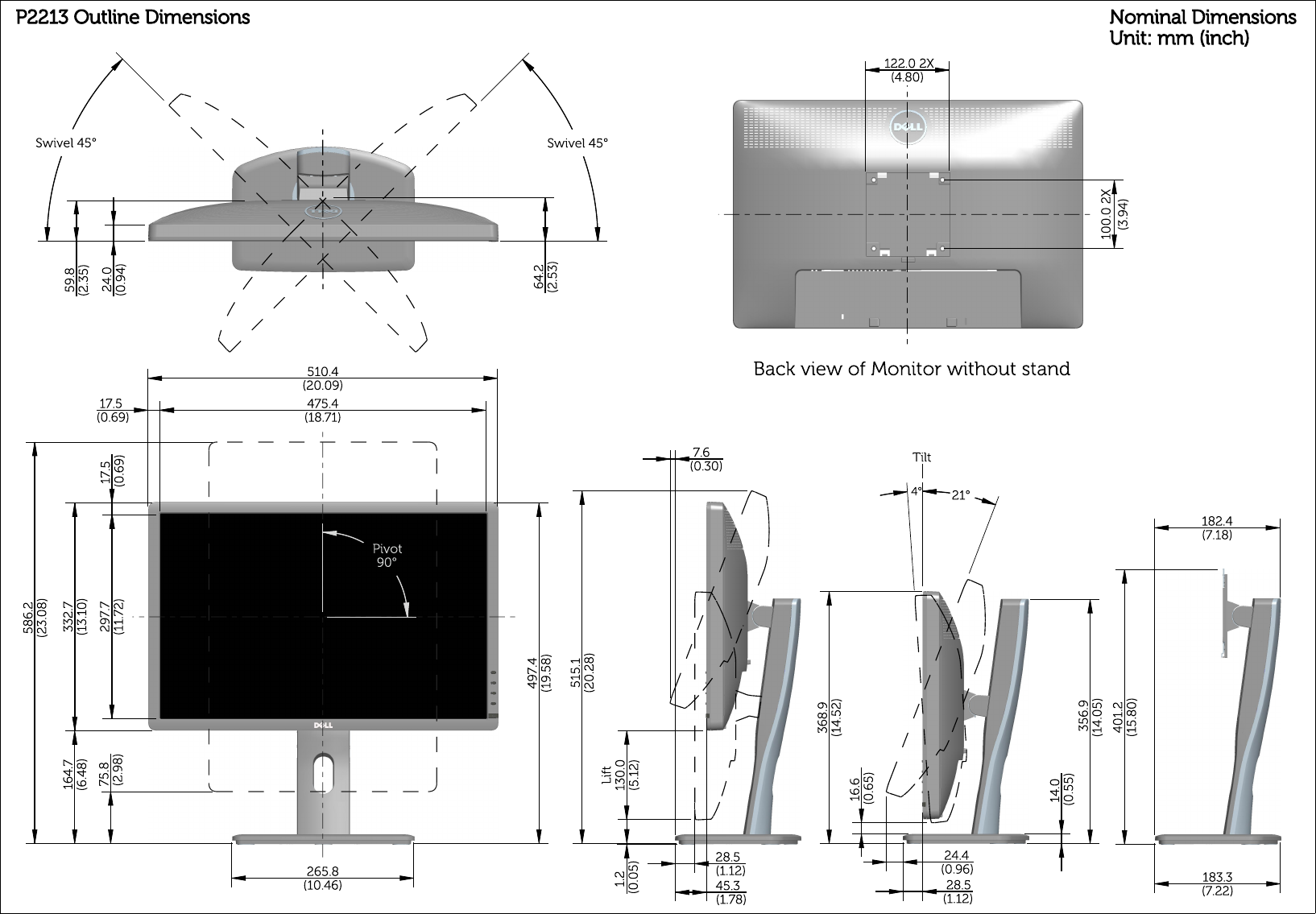 P2213 Outline Dimensions

Nominal Dimensions
Unit: mm (inch)

Swivel 45°

Swivel 45°

59.8
(2.35)

24.0
(0.94)

64.2
(2.53)

122.0 2X
(4.80)

DELL

100.0 2X
(3.94)

Back view of Monitor without stand

510.4
(20.09)

17.5
(0.69)

475.4
(18.71)

17.5
(0.69)

586.2
(23.08)

332.7
(13.10)

297.7
(11.72)

Pivot
90°

497.4
(19.58)

164.7
(6.48)

75.8
(2.98)

DELL

265.8
(10.46)

7.6
(0.30)

515.1
(20.28)

Lift
130.0
(5.12)

1.2
(0.05)

28.5
(1.12)

45.3
(1.78)

Tilt

4°

21°

368.9
(14.52)

16.6
(0.65)

356.9
(14.05)

14.0
(0.55)

24.4
(0.96)

28.5
(1.12)

182.4
(7.18)

401.2
(15.80)

183.3
(7.22)