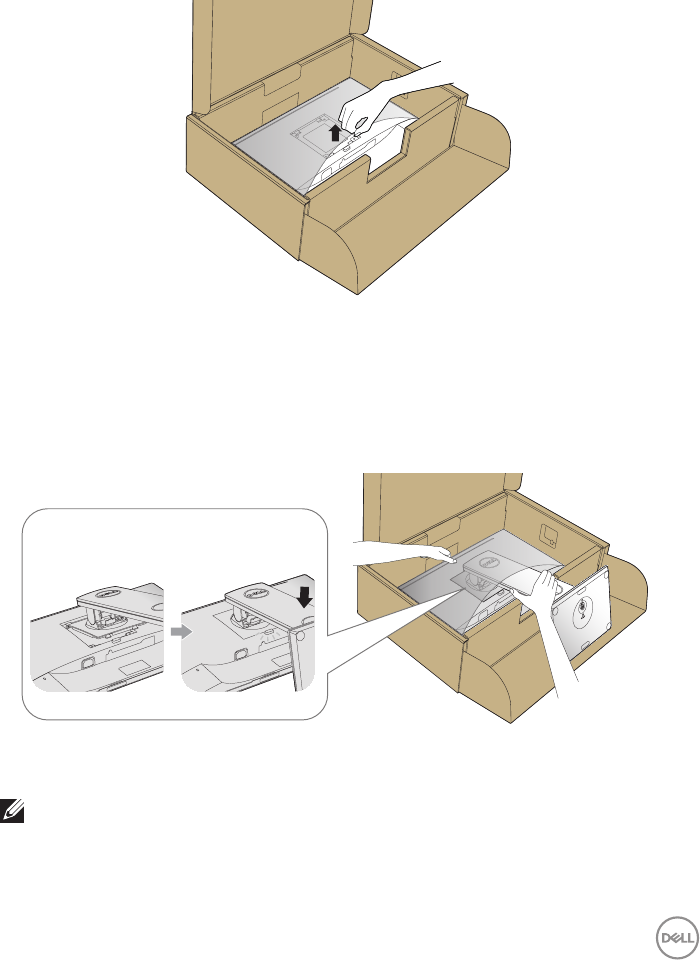 DELL