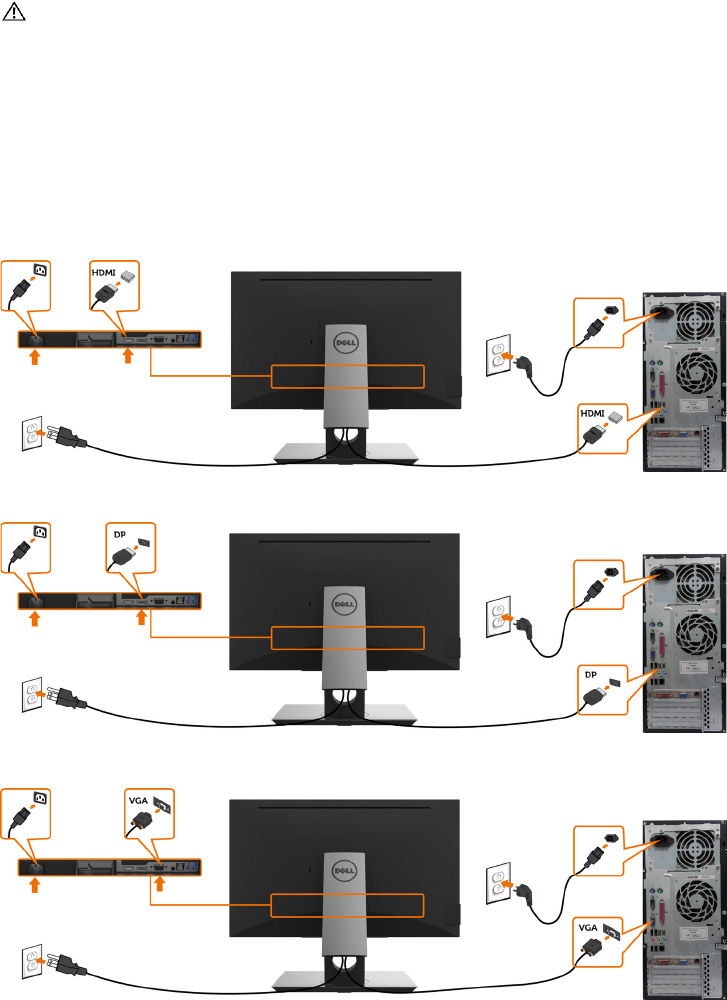 HDMI

DELL

HDMI

DP

DELL

DP

VGA

DELL

VGA