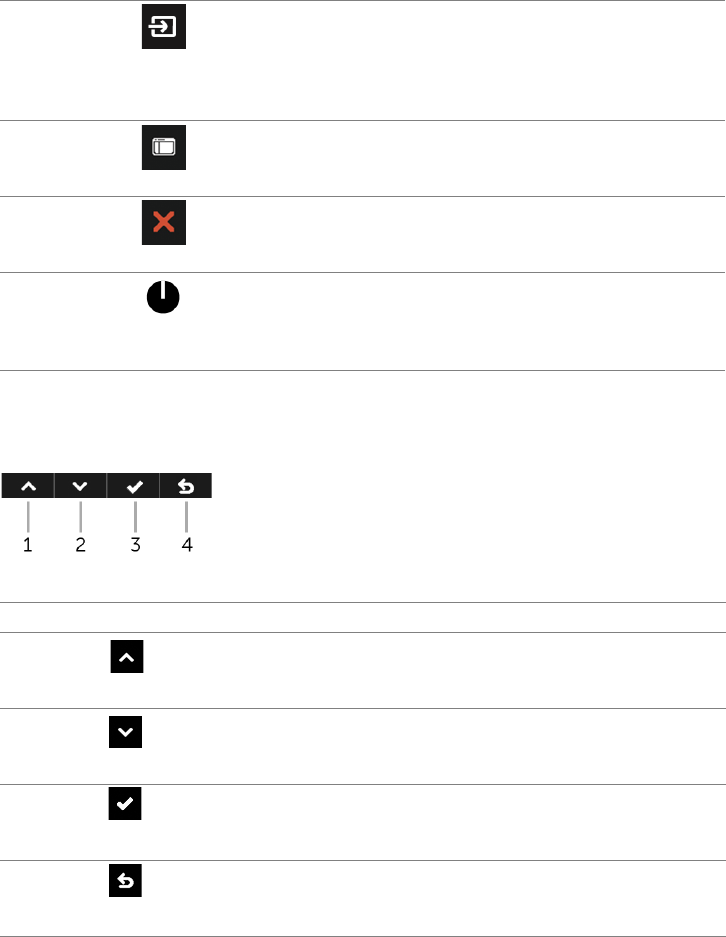 1
2
3
4