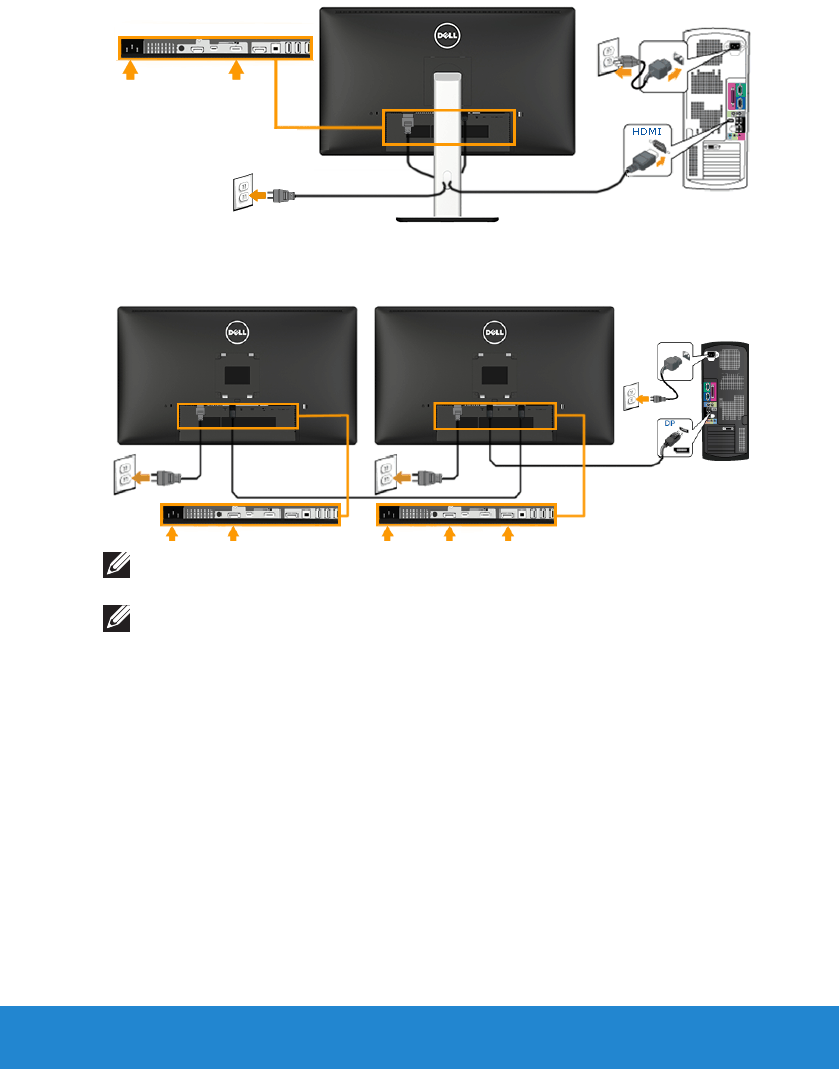 DELL

HDMI

DELL

DELL

DP