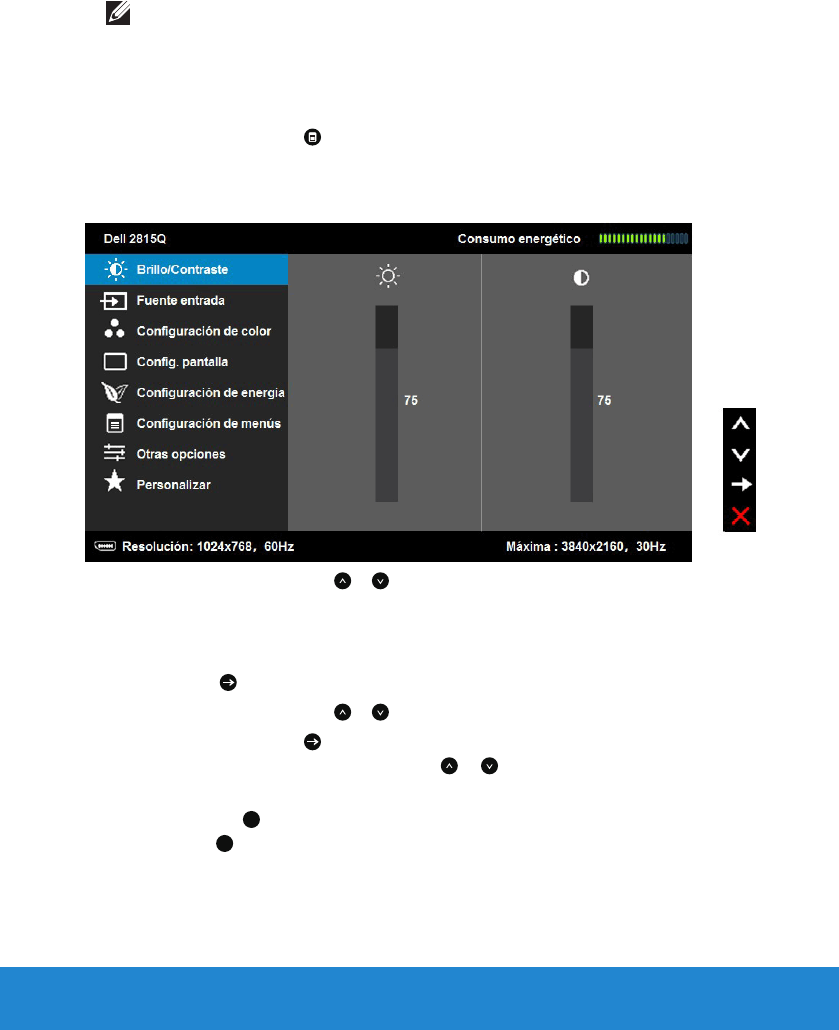 Dell 2815Q

Consumo energético

Brillo/Contraste

Fuente entrada

Configuración de color

Config. pantalla

Configuración de energía

Configuración de menús

Otras opciones

Personalizar

75

75

Resolución: 1024x768, 60Hz

Máxima : 3840x2160, 30Hz