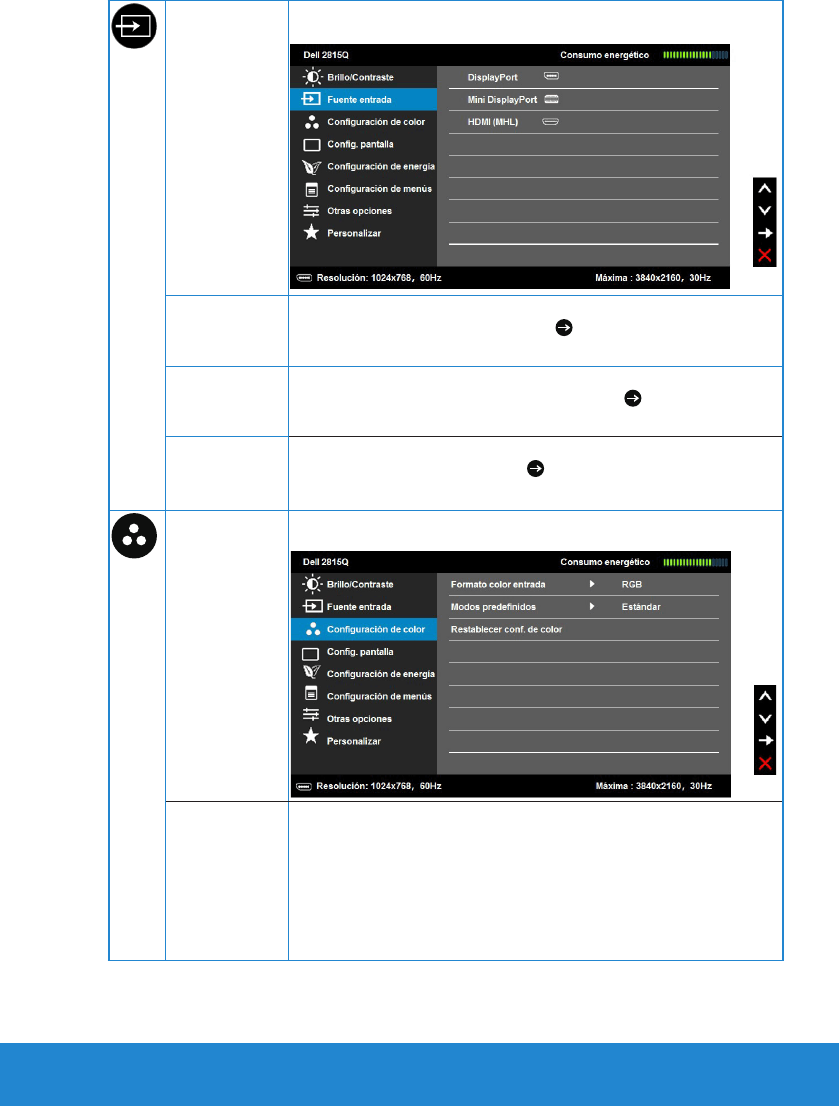 Dell 2815Q

Consumo energético

Brillo/Contraste

Fuente entrada

Configuración de color

Config. pantalla

Configuración de energía

Configuración de menús

Otras opciones

Personalizar

DisplayPort

Mini DisplayPort

HDMI (MHL)

Resolución: 1024x768, 60Hz

Máxima : 3840x2160, 30Hz

Dell 2815Q

Consumo energético

Brillo/Contraste

Fuente entrada

Configuración de color

Config. pantalla

Configuración de energía

Configuración de menús

Otras opciones

Personalizar

Formato color entrada

RGB

Modos predefinidos

Estándar

Restablecer conf. de color

Resolución: 1024x768, 60Hz

Máxima : 3840x2160, 30Hz