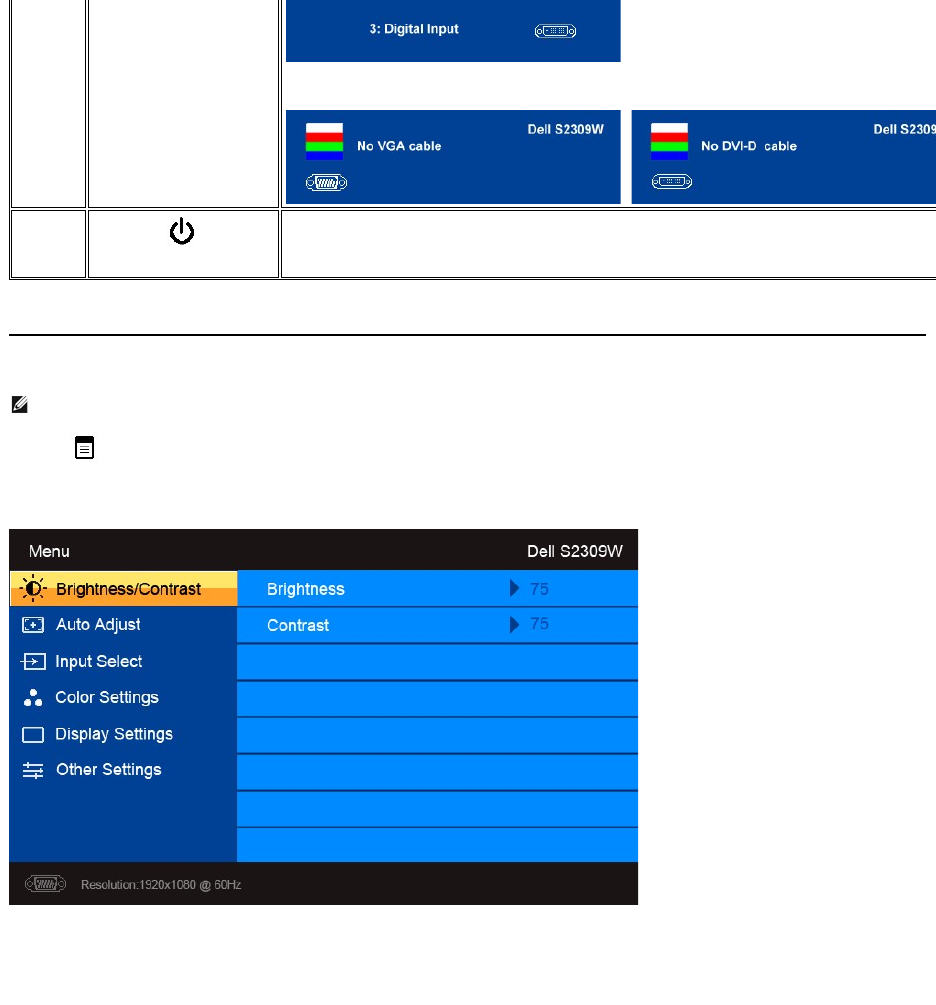 3: Digital Input

Dell S2309W
No VGA cable

Dell S2309
No DVI-D cable

Menu
Dell S2309W
Brightness/Contrast
Auto Adjust
Input Select
Color Settings
Display Settings
Other Settings
Brightness 75
Contrast 75
Resolution:1920x1080 @ 60Hz