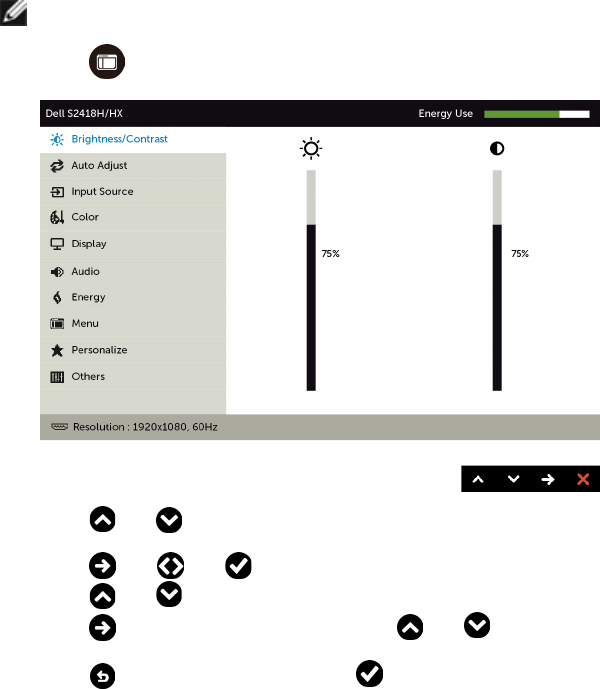 Dell S2418H/HX
Energy Use

Brightness/Contrast
Auto Adjust
Input Source
Color
Display
Audio
Energy
Menu
Personalize
Others

75%
75%

Resolution : 1920x1080, 60Hz